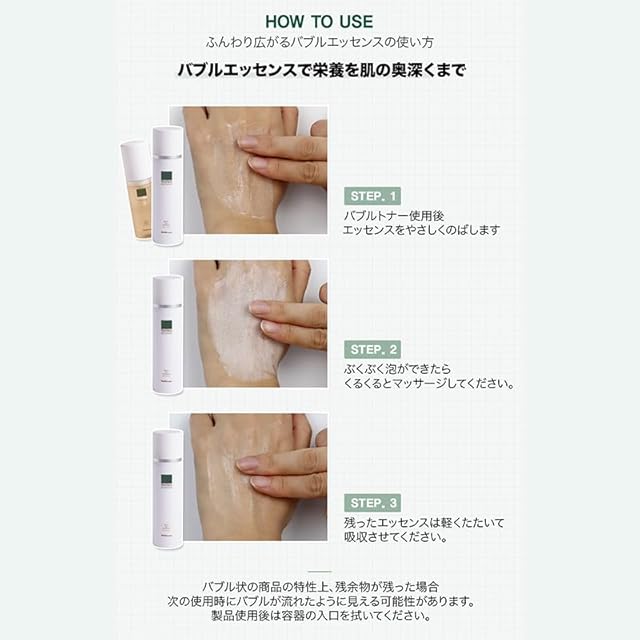 HOW TO USE

ふんわり広がるバブルエッセンスの使い方

バブルエッセンスで栄養を肌の奥深くまで

STEP. 1

バブルトナー使用後
エッセンスをやさしくのばします

STEP. 2

ぷくぷく泡ができたら
くるくるとマッサージしてください。

STEP. 3

残ったエッセンスは軽くたたいて
吸収させてください。

バブル状の商品の特性上、残余物が残った場合
次の使用時にバブルが流れたように見える可能性があります。
製品使用後は容器の入口を拭いてください。