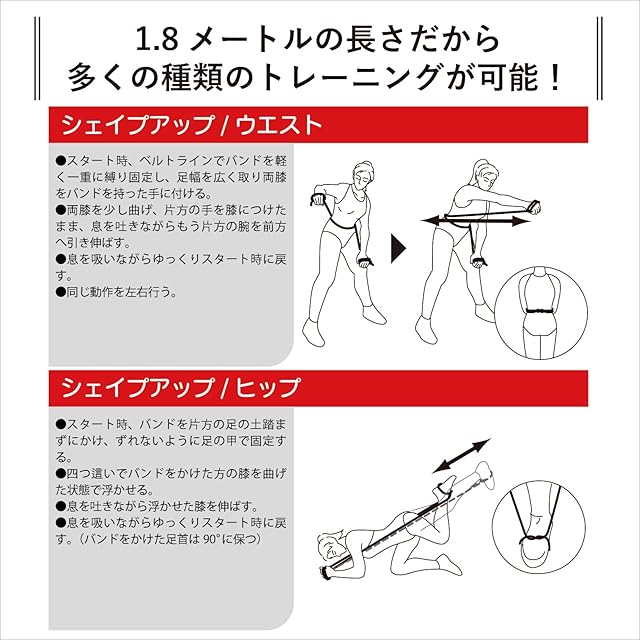 1.8 メートルの長さだから
多くの種類のトレーニングが可能！

シェイプアップ / ウエスト

●スタート時、ベルトラインでバンドを軽く一重に縛り固定し、足幅を広く取り両膝をバンドを持った手に付ける。
●両膝を少し曲げ、片方の手を膝につけたまま、息を吐きながらもう片方の腕を前方へ引き伸ばす。
●息を吸いながらゆっくりスタート時に戻す。
●同じ動作を左右行う。

シェイプアップ / ヒップ

●スタート時、バンドを片方の足の土踏まずにかけ、ずれないように足の甲で固定する。
●四つ這いでバンドをかけた方の膝を曲げた状態で浮かせる。
●息を吐きながら浮かせた膝を伸ばす。
●息を吸いながらゆっくりスタート時に戻す。（バンドをかけた足首は 90°に保つ）