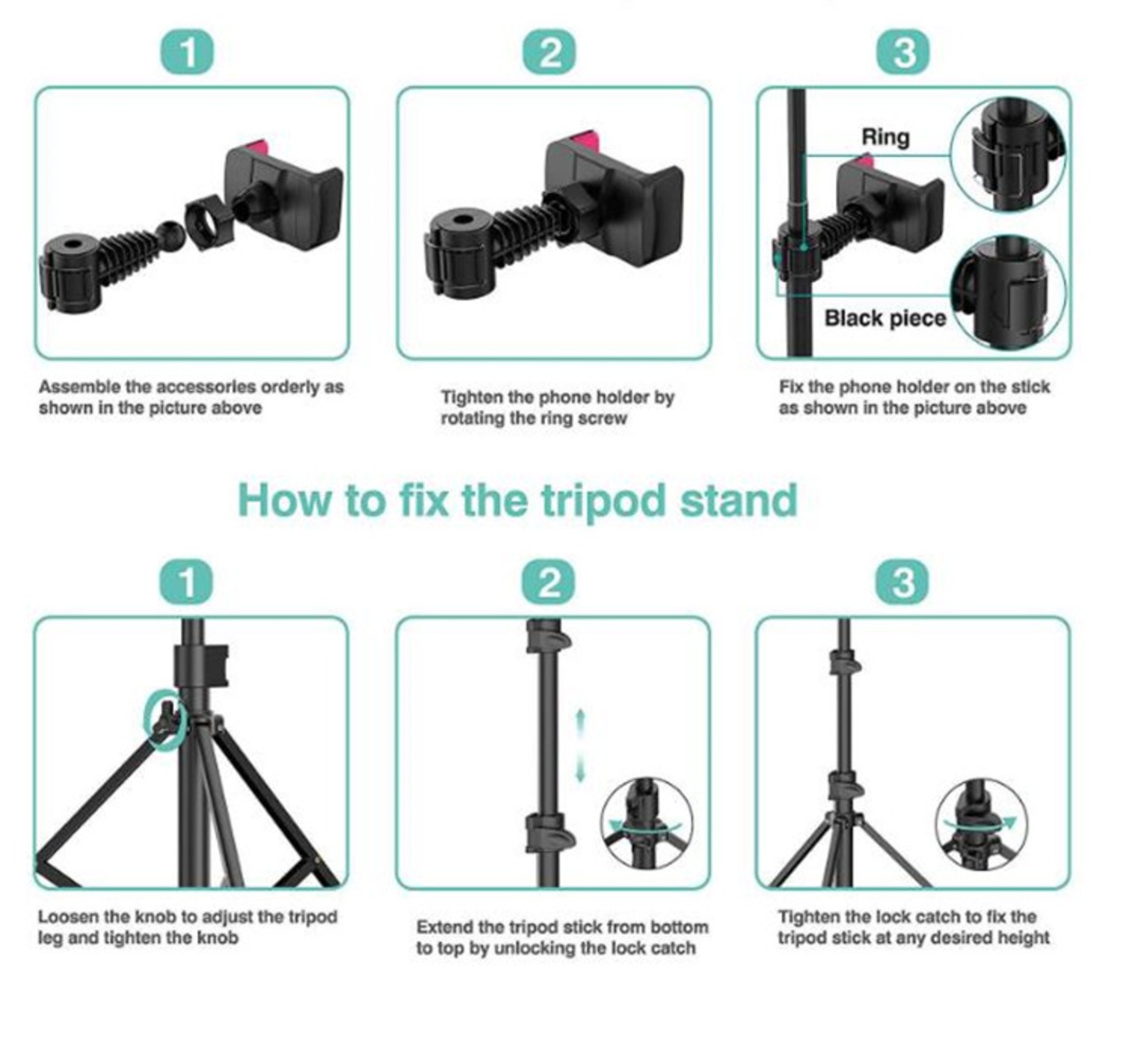 1

Assemble the accessories orderly as shown in the picture above

2

Tighten the phone holder by rotating the ring screw

3

Ring

Black piece

Fix the phone holder on the stick as shown in the picture above

How to fix the tripod stand

1

Loosen the knob to adjust the tripod leg and tighten the knob

2

Extend the tripod stick from bottom to top by unlocking the lock catch

3

Tighten the lock catch to fix the tripod stick at any desired height