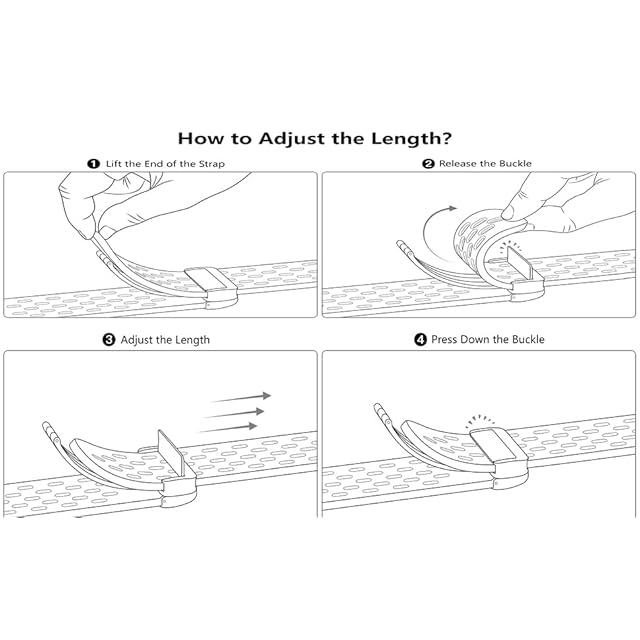 How to Adjust the Length?

❶ Lift the End of the Strap

❷ Release the Buckle

❸ Adjust the Length

❹ Press Down the Buckle