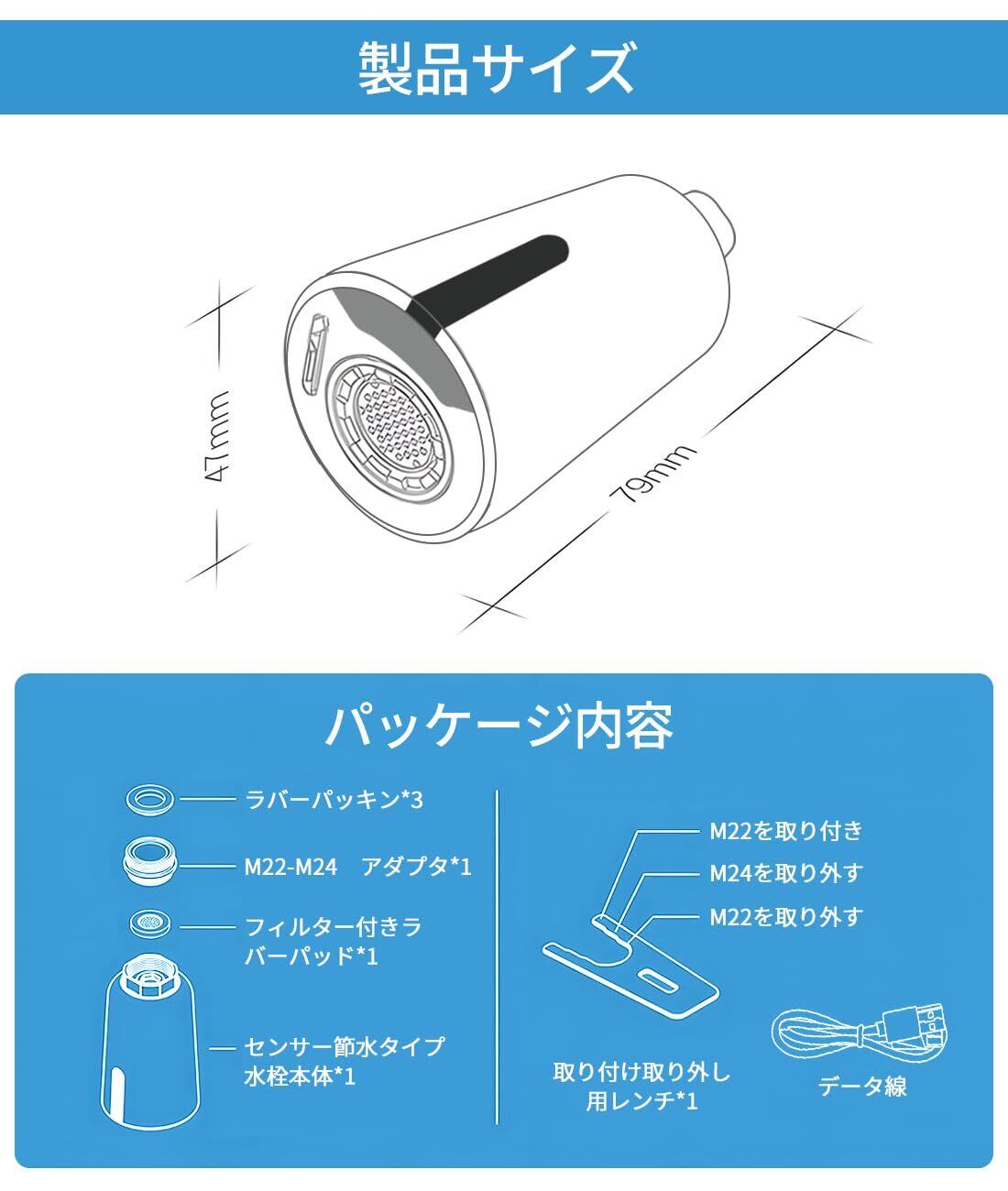 製品サイズ

47mm

79mm

パッケージ内容

ラバーパッキン*3

M22-M24　アダプタ*1

フィルター付きラバーパッド*1

センサー節水タイプ水栓本体*1

M22を取り付き

M24を取り外す

M22を取り外す

取り付け取り外し用レンチ*1

データ線