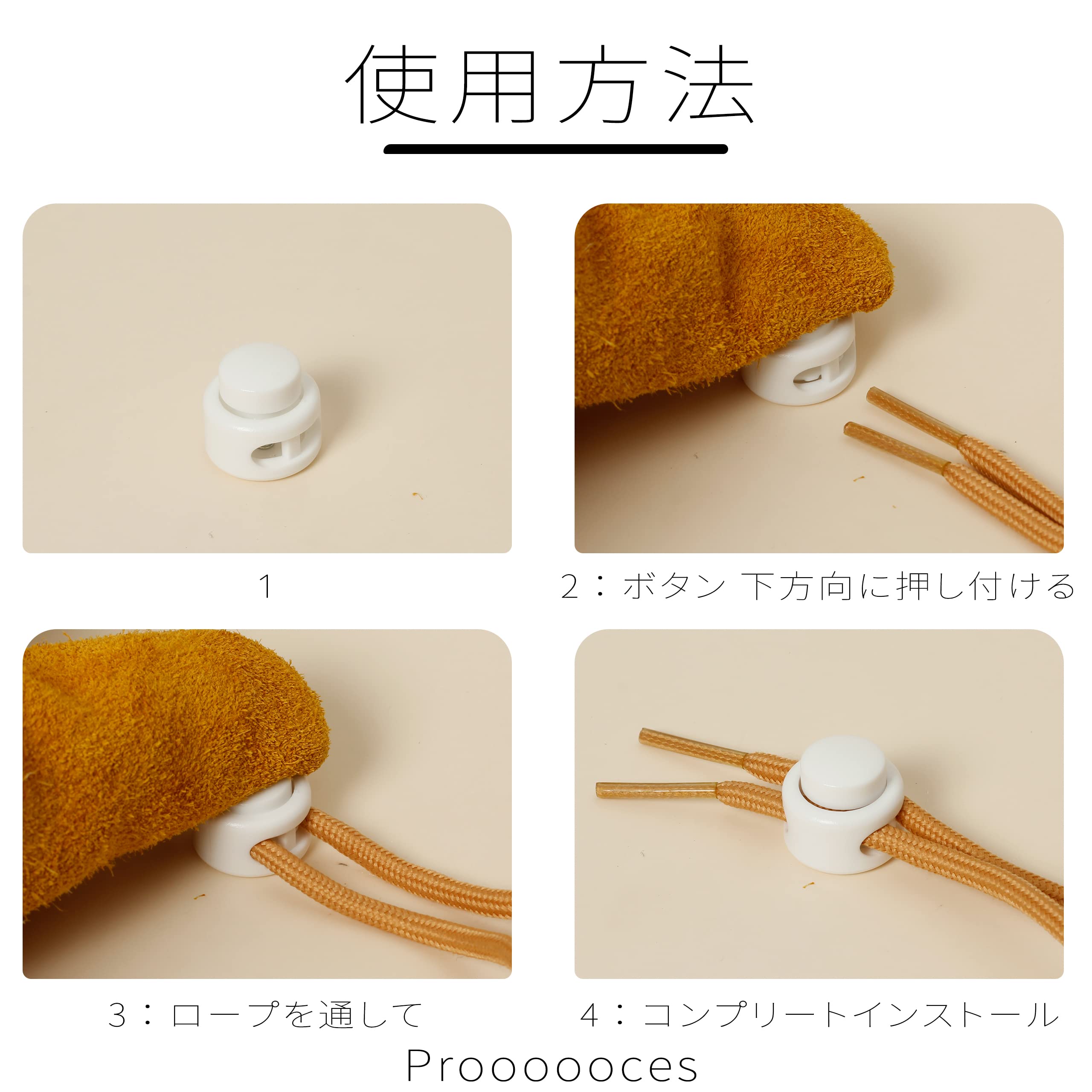 使用方法

1

2：ボタン 下方向に押し付ける

3：ロープを通して

4：コンプリートインストール

Proooooces