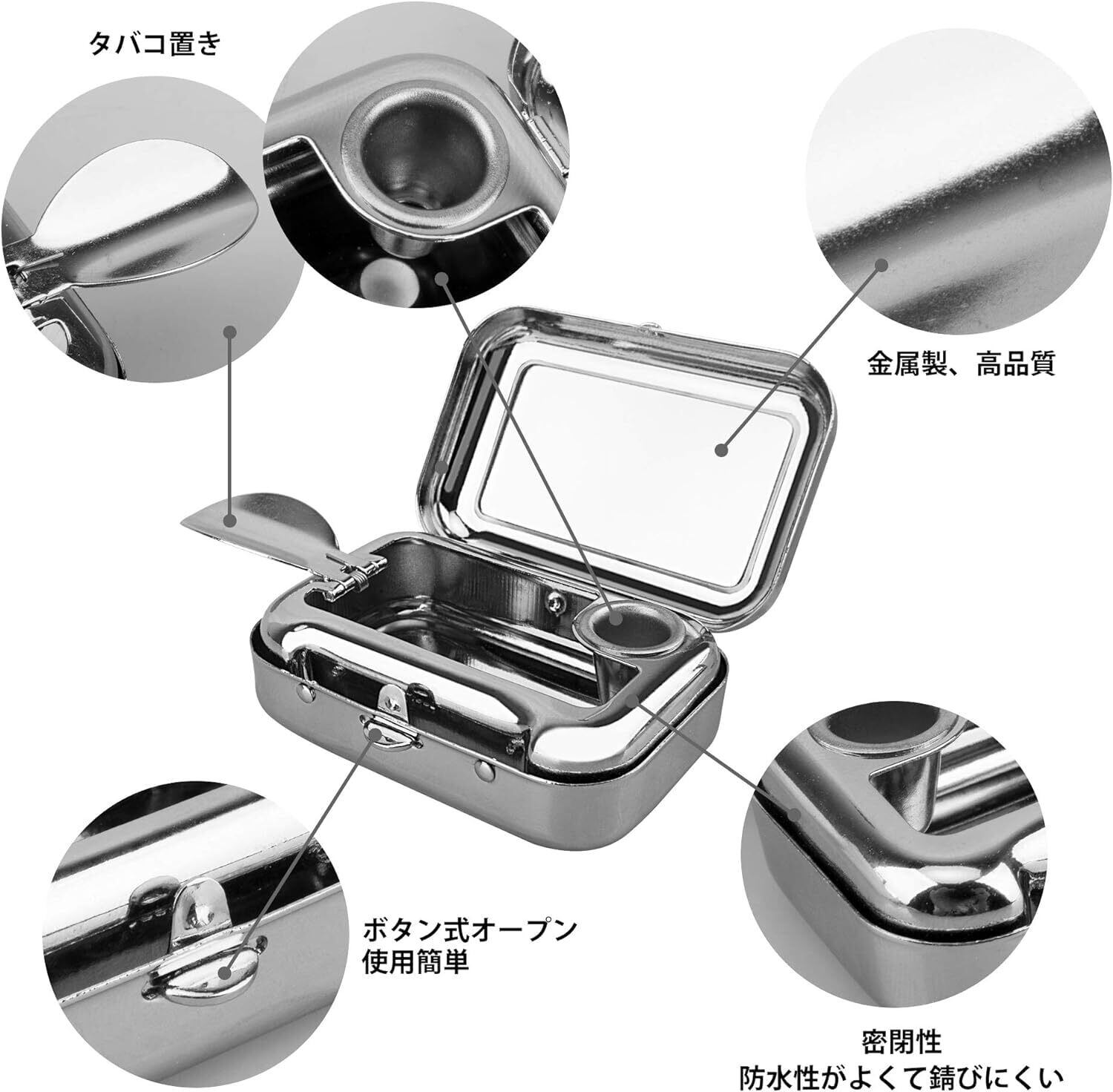 タバコ置き

金属製、高品質

ボタン式オープン
使用簡単

密閉性
防水性がよくて錆びにくい