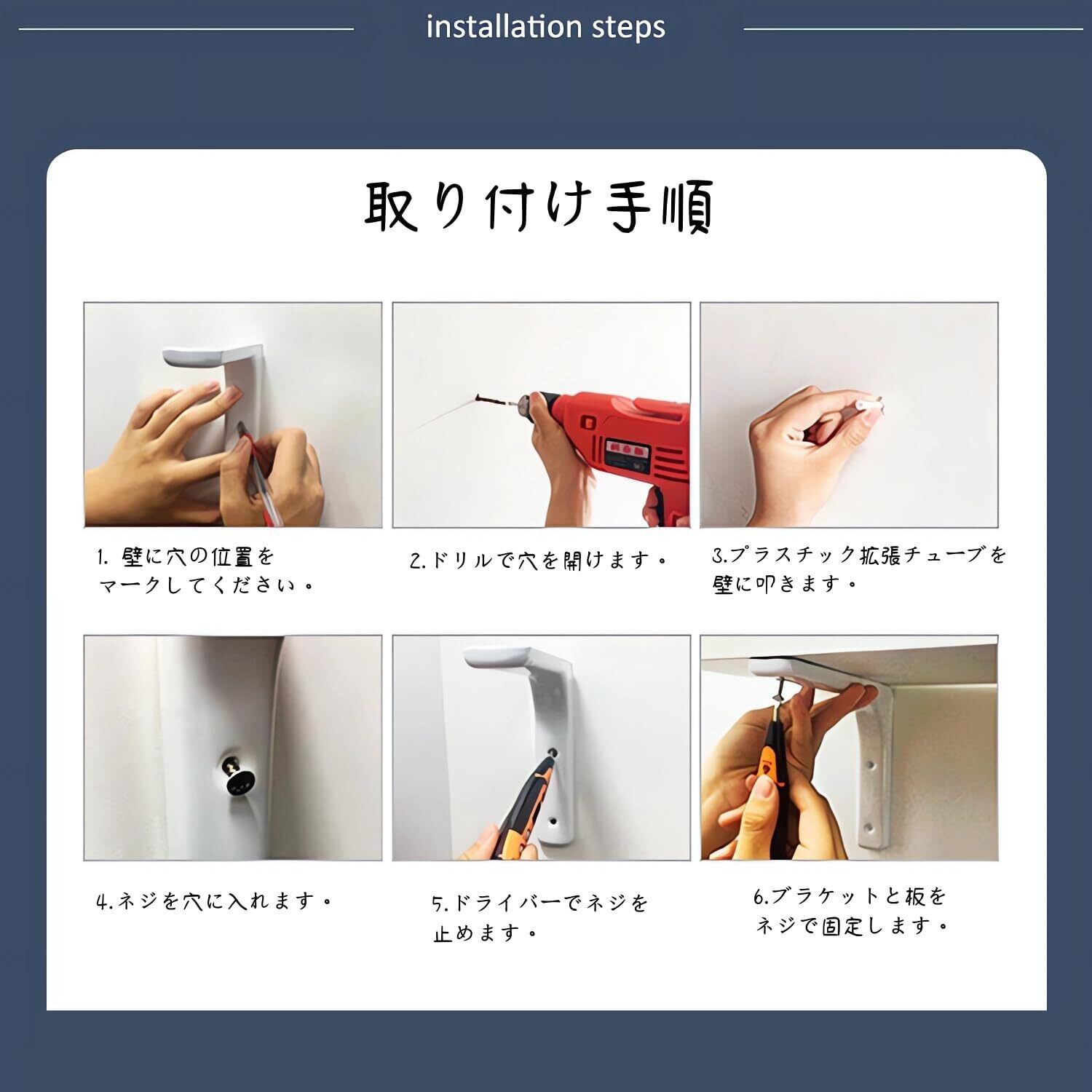 installation steps

取り付け手順

1. 壁に穴の位置をマークしてください。

2.ドリルで穴を開けます。

3.プラスチック拡張チューブを壁に叩きます。

4.ネジを穴に入れます。

5.ドライバーでネジを止めます。

6.ブラケットと板をネジで固定します。