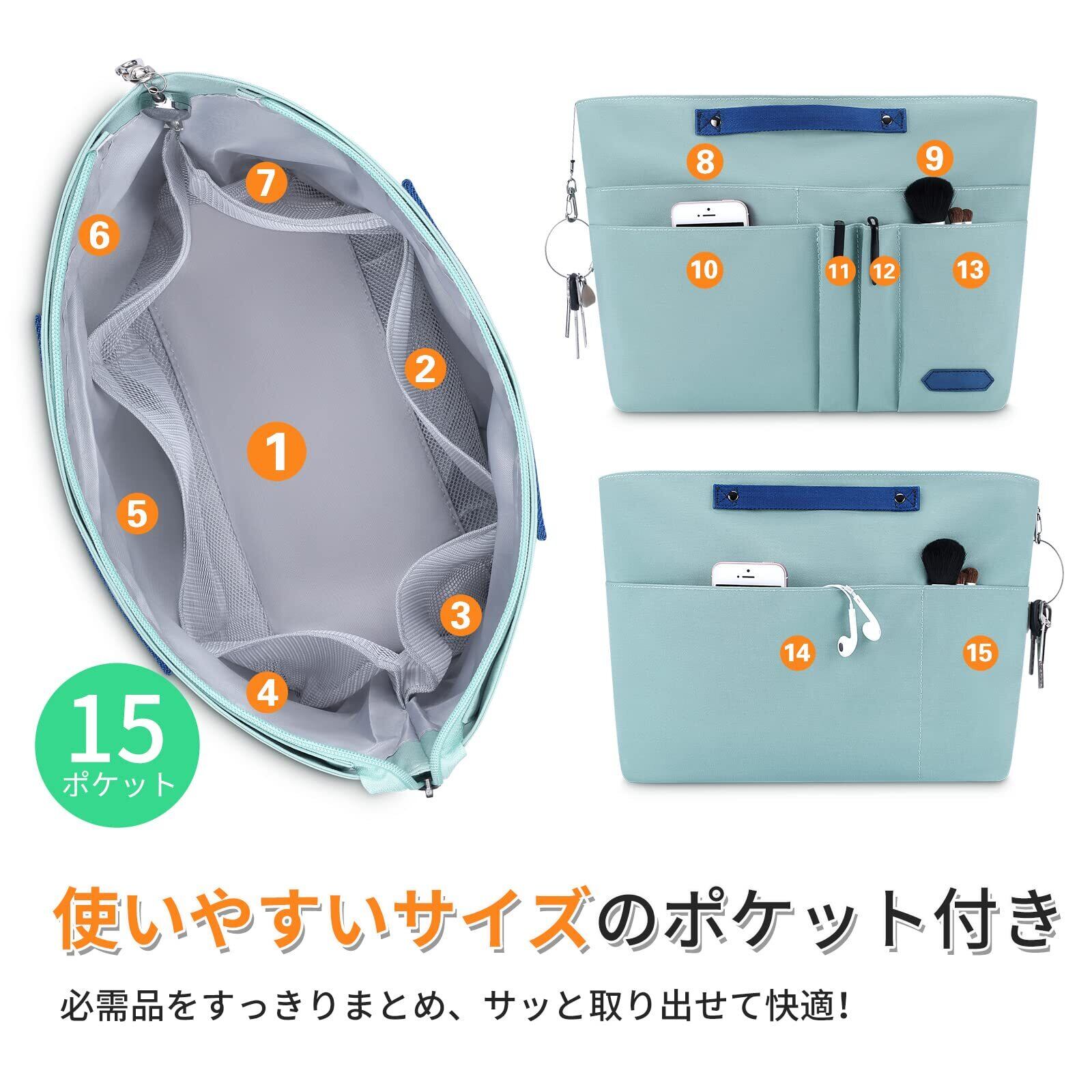 7
6
2
1
5
3
4
15
ポケット

8
9
10
11
12
13

14
15

使いやすいサイズのポケット付き

必需品をすっきりまとめ、サッと取り出せて快適!