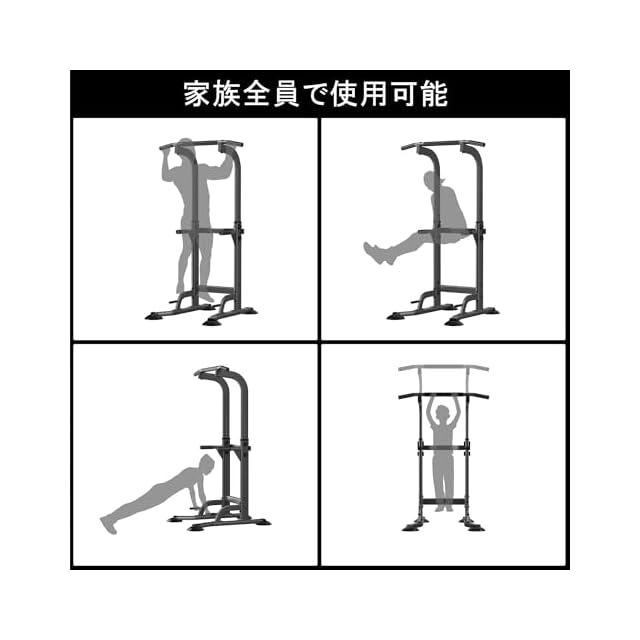 家族全員で使用可能