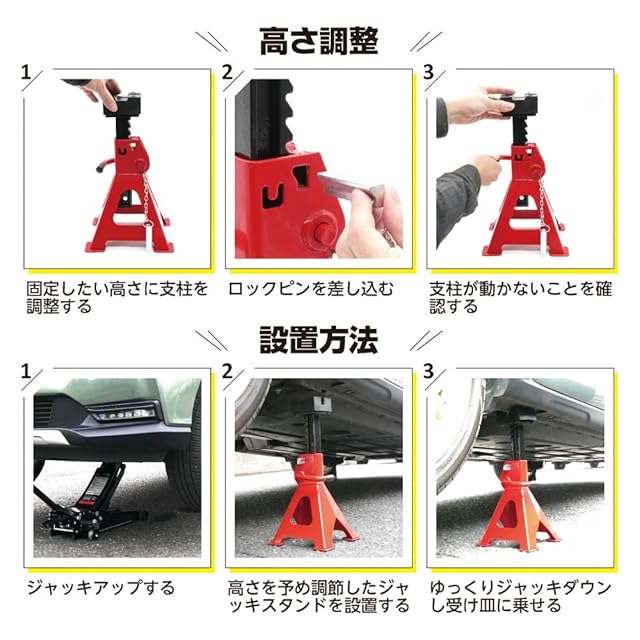 高さ調整

1

固定したい高さに支柱を調整する

2

ロックピンを差し込む

3

支柱が動かないことを確認する

設置方法

1

ジャッキアップする

2

高さを予め調節したジャッキスタンドを設置する

3

ゆっくりジャッキダウンし受け皿に乗せる