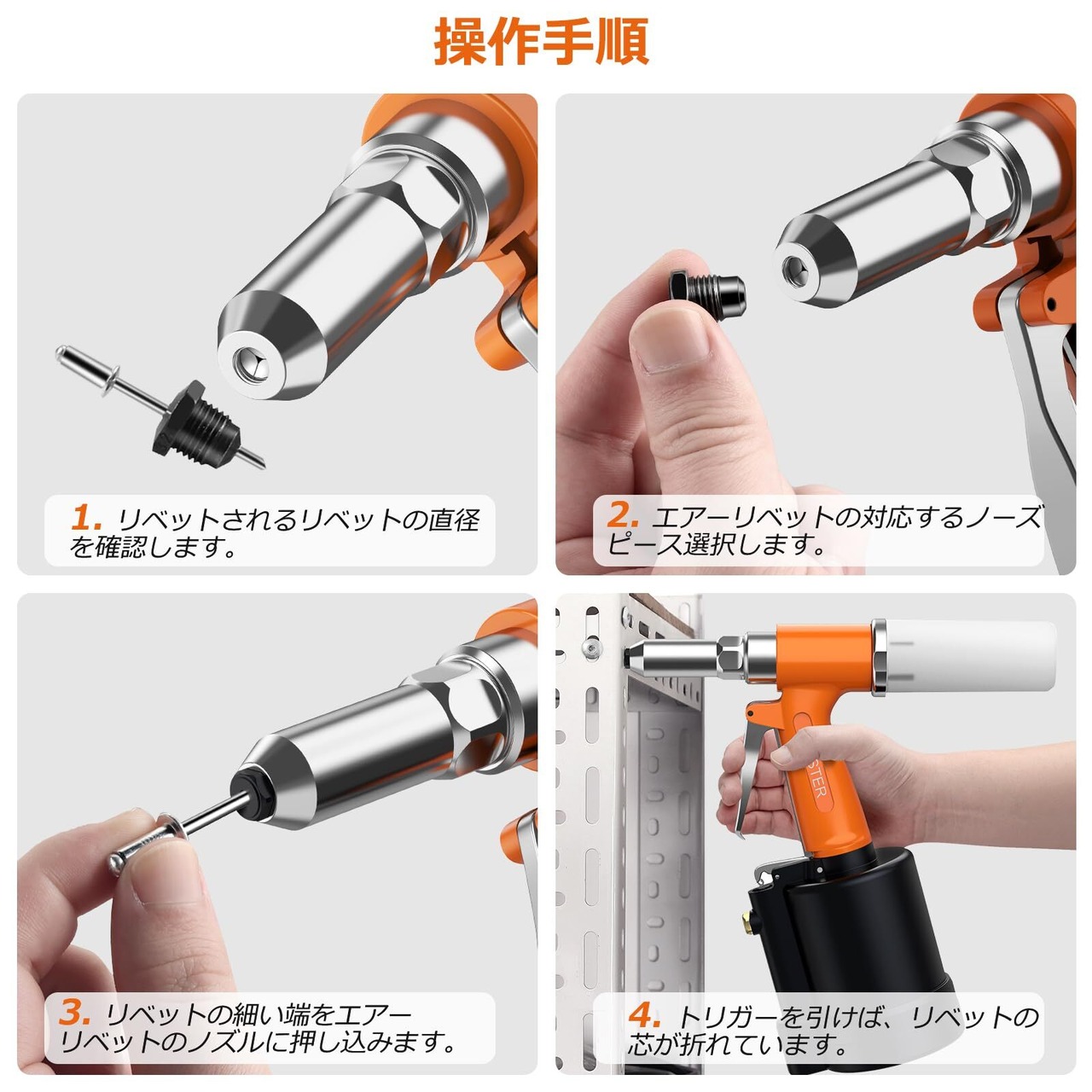 操作手順

1. リベットされるリベットの直径を確認します。

2. エアーリベットの対応するノーズピース選択します。

3. リベットの細い端をエアーリベットのノズルに押し込みます。

4. トリガーを引けば、リベットの芯が折れています。

STER