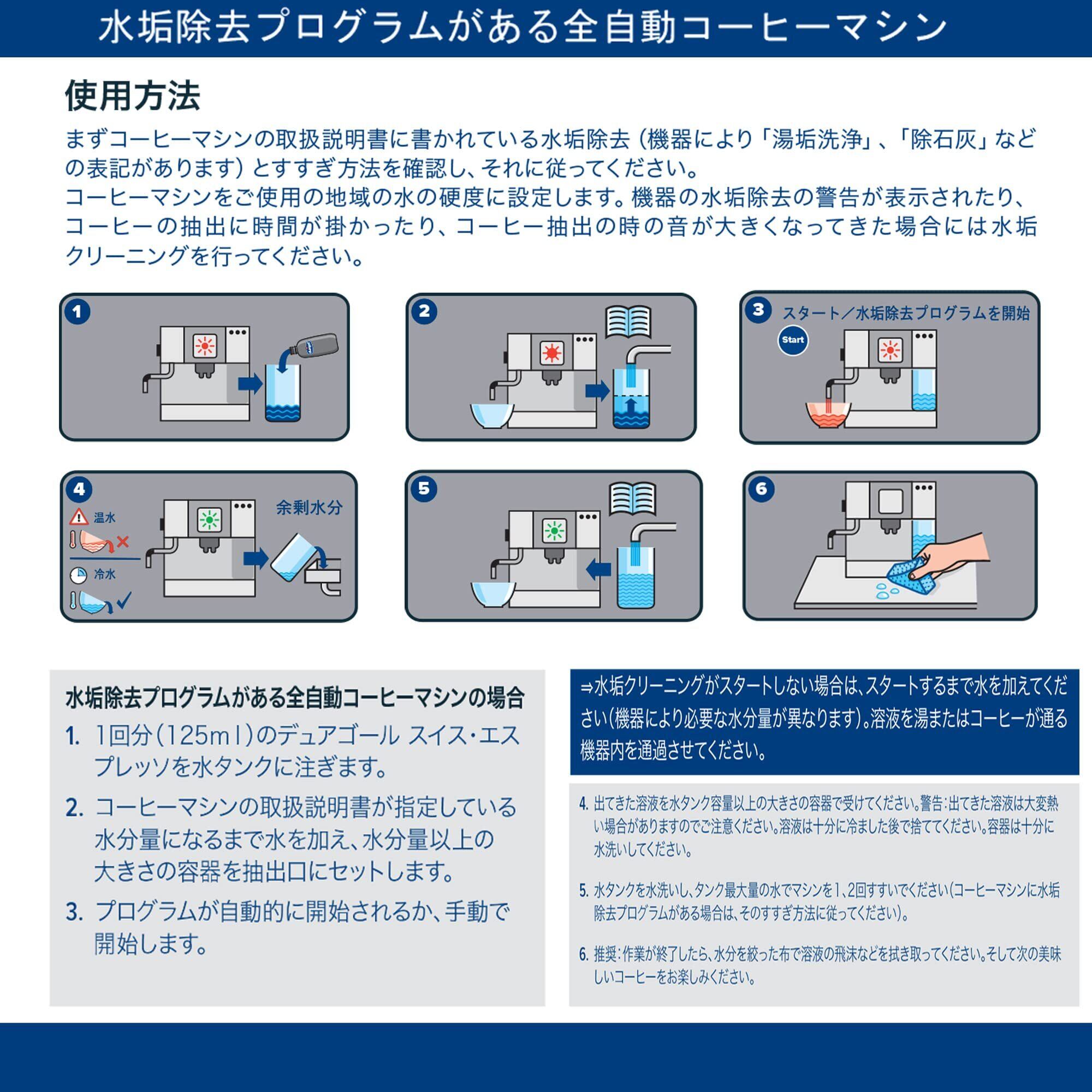 水垢除去プログラムがある全自動コーヒーマシン

使用方法

まずコーヒーマシンの取扱説明書に書かれている水垢除去（機器により「湯垢洗浄」、「除石灰」などの表記があります）とすすぎ方法を確認し、それに従ってください。
コーヒーマシンをご使用の地域の水の硬度に設定します。機器の水垢除去の警告が表示されたり、コーヒーの抽出に時間が掛かったり、コーヒー抽出の時の音が大きくなってきた場合には水垢クリーニングを行ってください。

1

2

3 スタート／水垢除去プログラムを開始

Start

4

温水

冷水

余剰水分

5

6

水垢除去プログラムがある全自動コーヒーマシンの場合

1. 1回分（125ml）のデュアゴール スイス・エスプレッソを水タンクに注ぎます。

2. コーヒーマシンの取扱説明書が指定している水分量になるまで水を加え、水分量以上の大きさの容器を抽出口にセットします。

3. プログラムが自動的に開始されるか、手動で開始します。

⇒水垢クリーニングがスタートしない場合は、スタートするまで水を加えてください（機器により必要な水分量が異なります）。溶液を湯またはコーヒーが通る機器内を通過させてください。

4. 出てきた溶液を水タンク容量以上の大きさの容器で受けてください。警告：出てきた溶液は大変熱い場合がありますのでご注意ください。溶液は十分に冷ました後で捨ててください。容器は十分に水洗いしてください。

5. 水タンクを水洗いし、タンク最大量の水でマシンを1、2回すすいでください（コーヒーマシンに水垢除去プログラムがある場合は、そのすすぎ方法に従ってください）。

6. 推奨：作業が終了したら、水分を絞った布で溶液の飛沫などを拭き取ってください。そして次の美味しいコーヒーをお楽しみください。