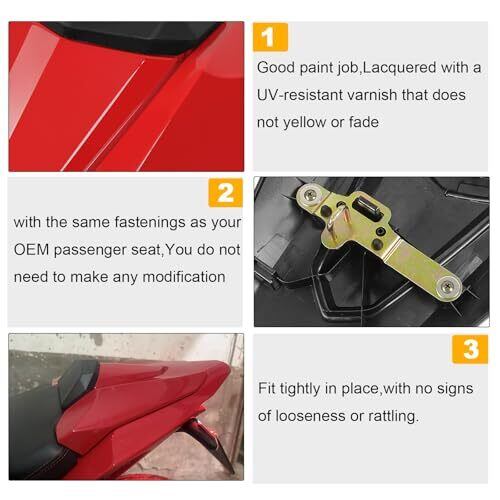 1

Good paint job,Lacquered with a UV-resistant varnish that does not yellow or fade

2

with the same fastenings as your OEM passenger seat,You do not need to make any modification

3

Fit tightly in place,with no signs of looseness or rattling.