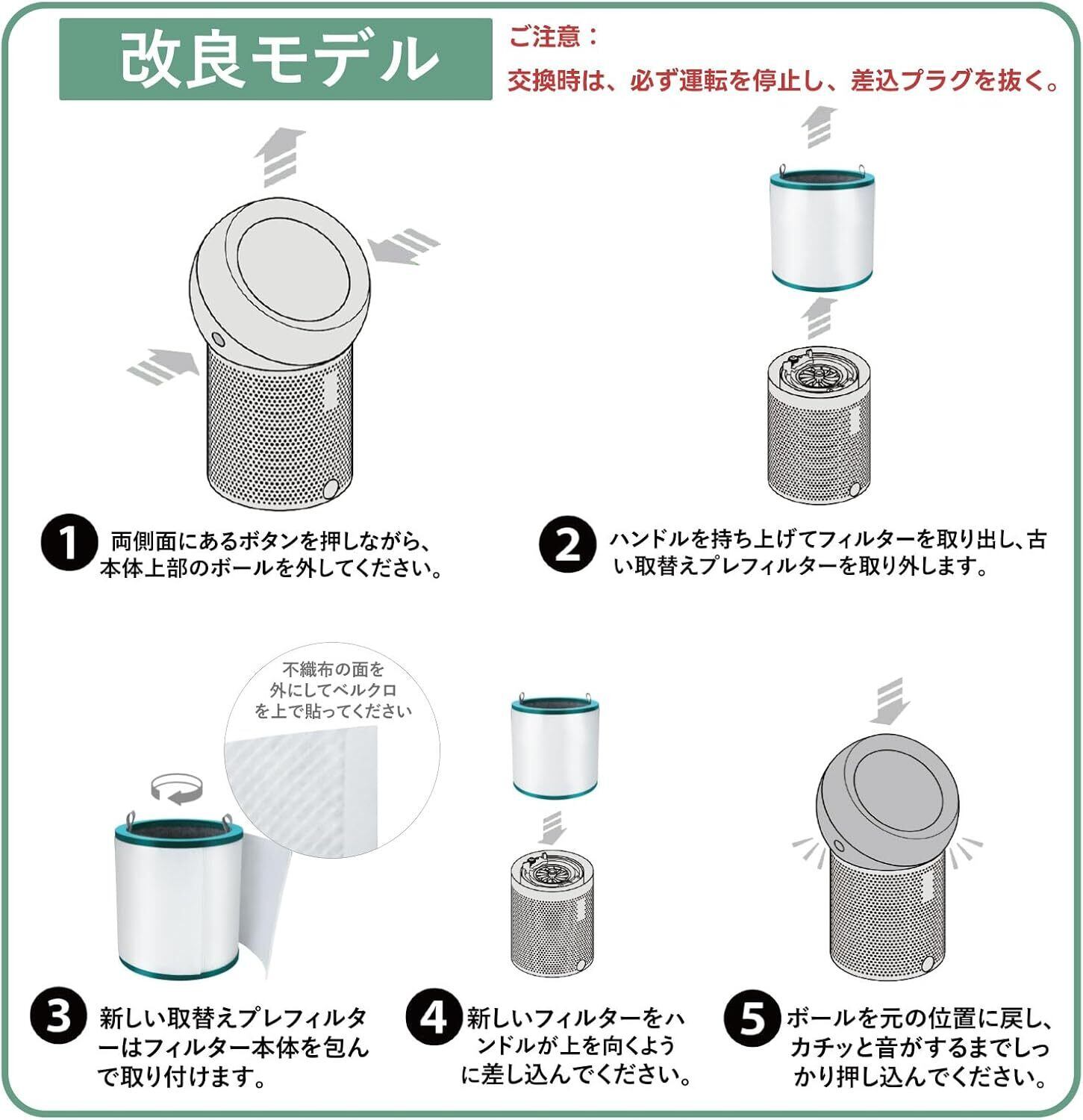 改良モデル

ご注意：
交換時は、必ず運転を停止し、差込プラグを抜く。

1 両側面にあるボタンを押しながら、本体上部のボールを外してください。

2 ハンドルを持ち上げてフィルターを取り出し、古い取替えプレフィルターを取り外します。

不織布の面を外にしてベルクロを上で貼ってください

3 新しい取替えプレフィルターはフィルター本体を包んで取り付けます。

4 新しいフィルターをハンドルが上を向くように差し込んでください。

5 ボールを元の位置に戻し、カチッと音がするまでしっかり押し込んでください。