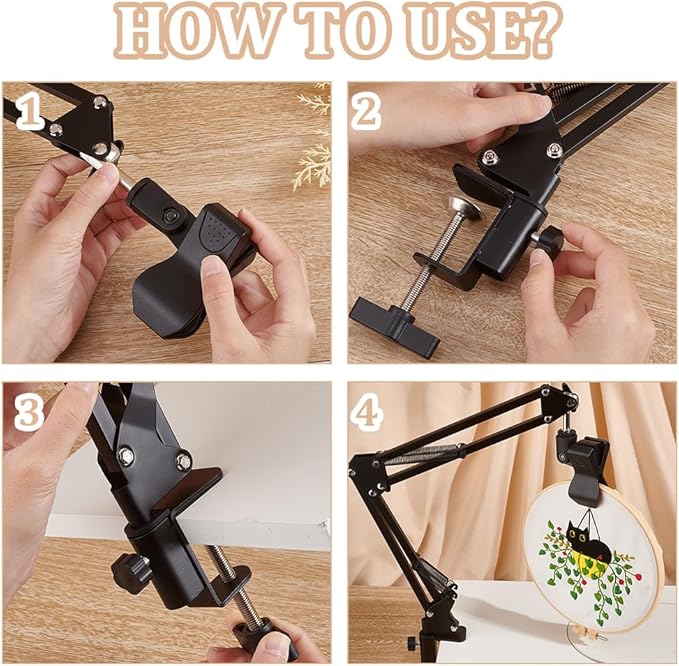 HOW TO USE?

1

2

3

4