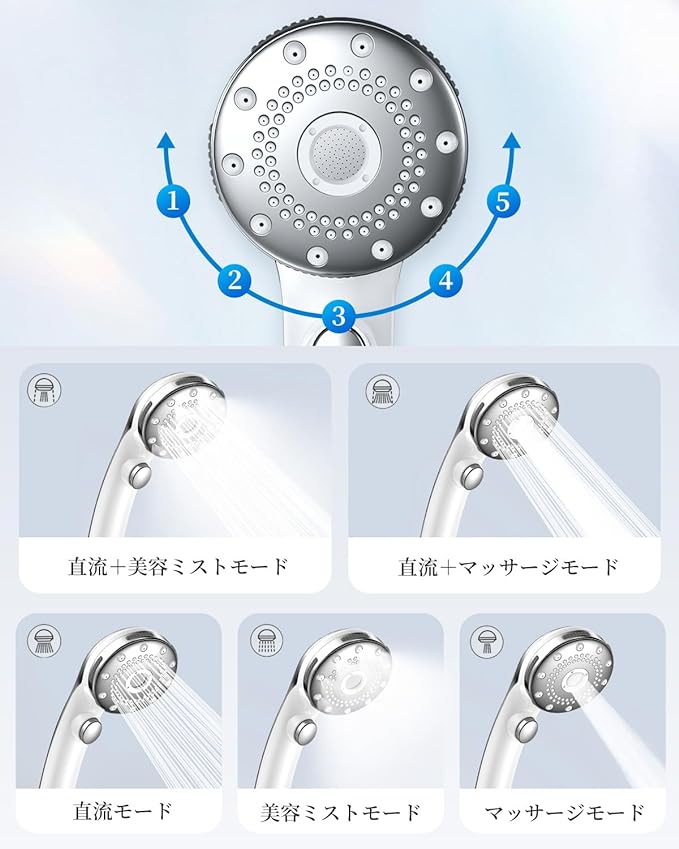 1
2
3
4
5

直流＋美容ミストモード

直流＋マッサージモード

直流モード

美容ミストモード

マッサージモード