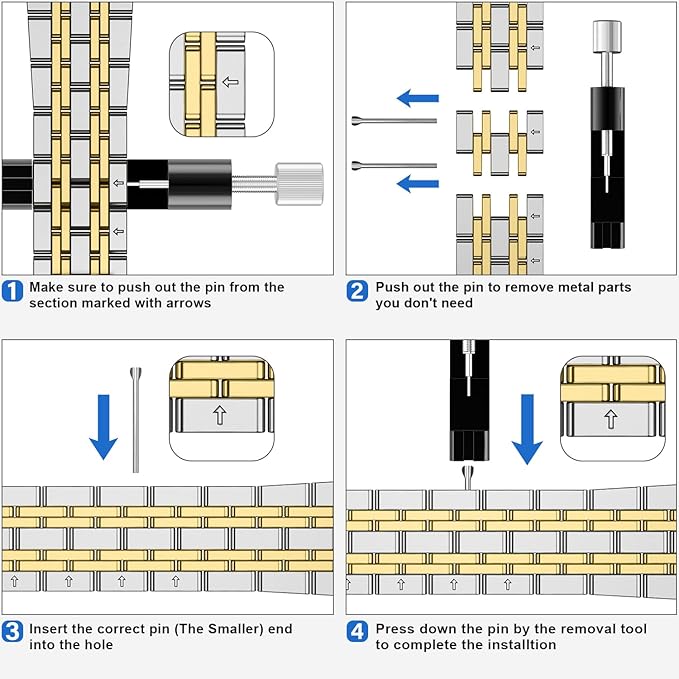 1 Make sure to push out the pin from the section marked with arrows

2 Push out the pin to remove metal parts you don't need

3 Insert the correct pin (The Smaller) end into the hole

4 Press down the pin by the removal tool to complete the installtion