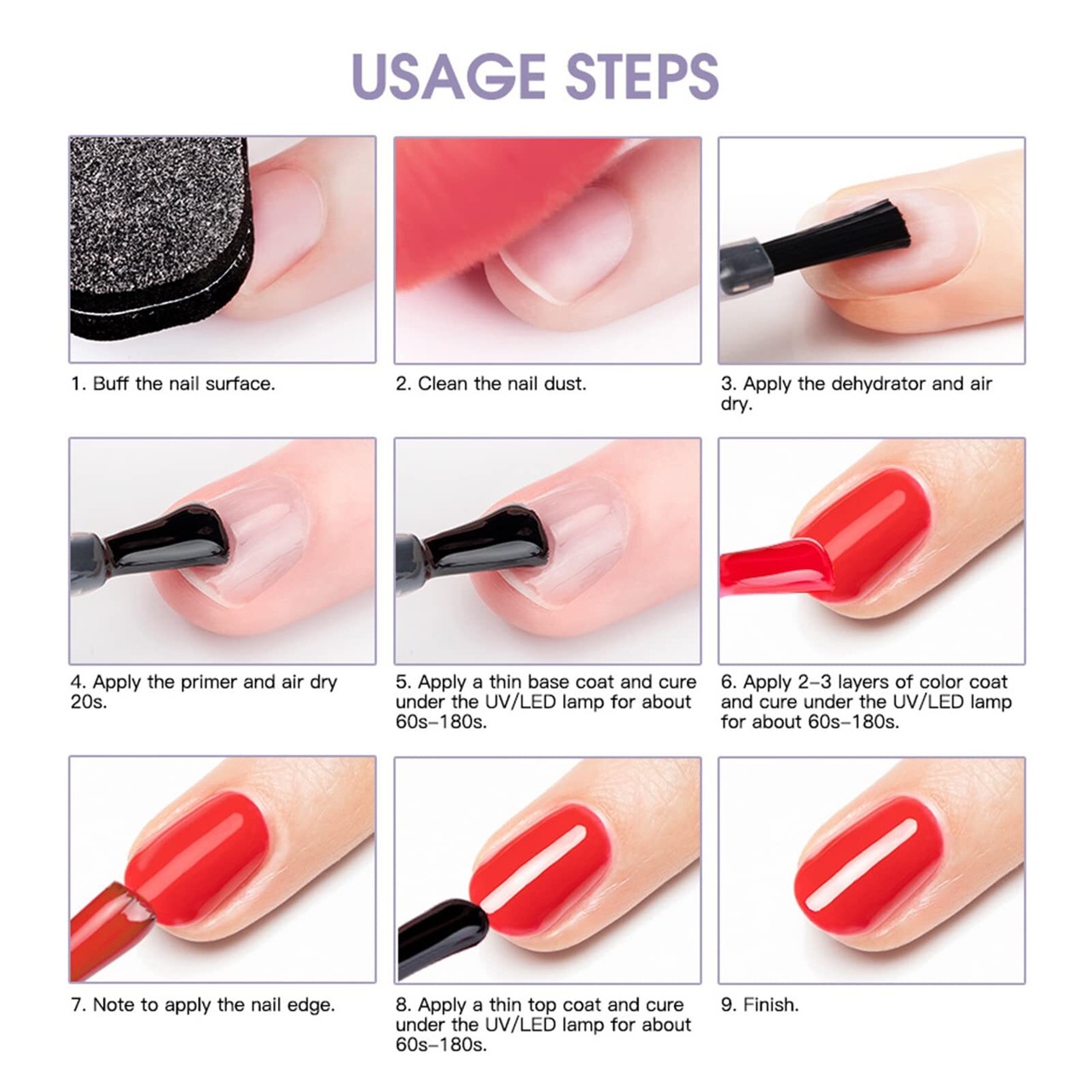 USAGE STEPS

1. Buff the nail surface.

2. Clean the nail dust.

3. Apply the dehydrator and air dry.

4. Apply the primer and air dry 20s.

5. Apply a thin base coat and cure under the UV/LED lamp for about 60s–180s.

6. Apply 2–3 layers of color coat and cure under the UV/LED lamp for about 60s–180s.

7. Note to apply the nail edge.

8. Apply a thin top coat and cure under the UV/LED lamp for about 60s–180s.

9. Finish.