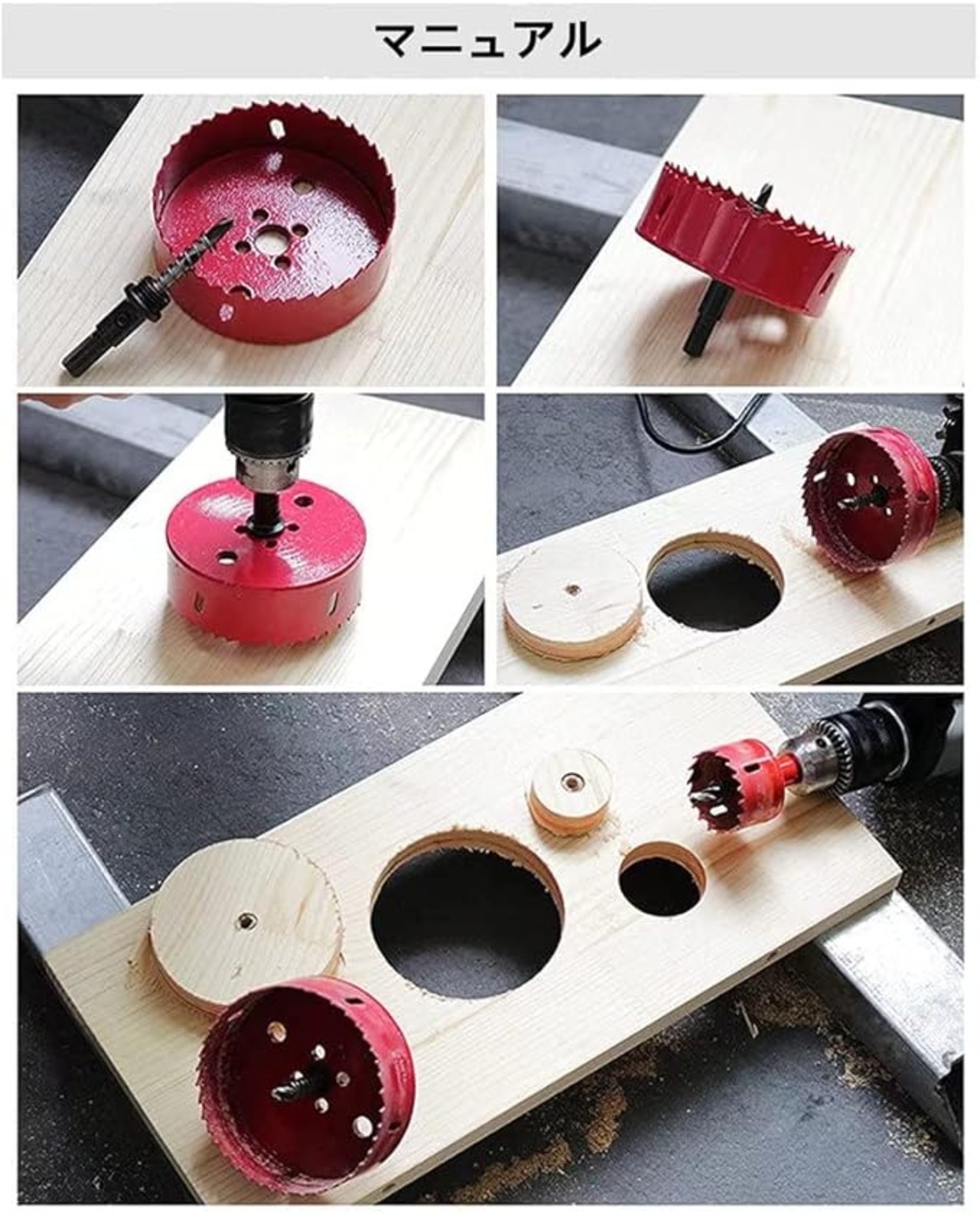 マニュアル