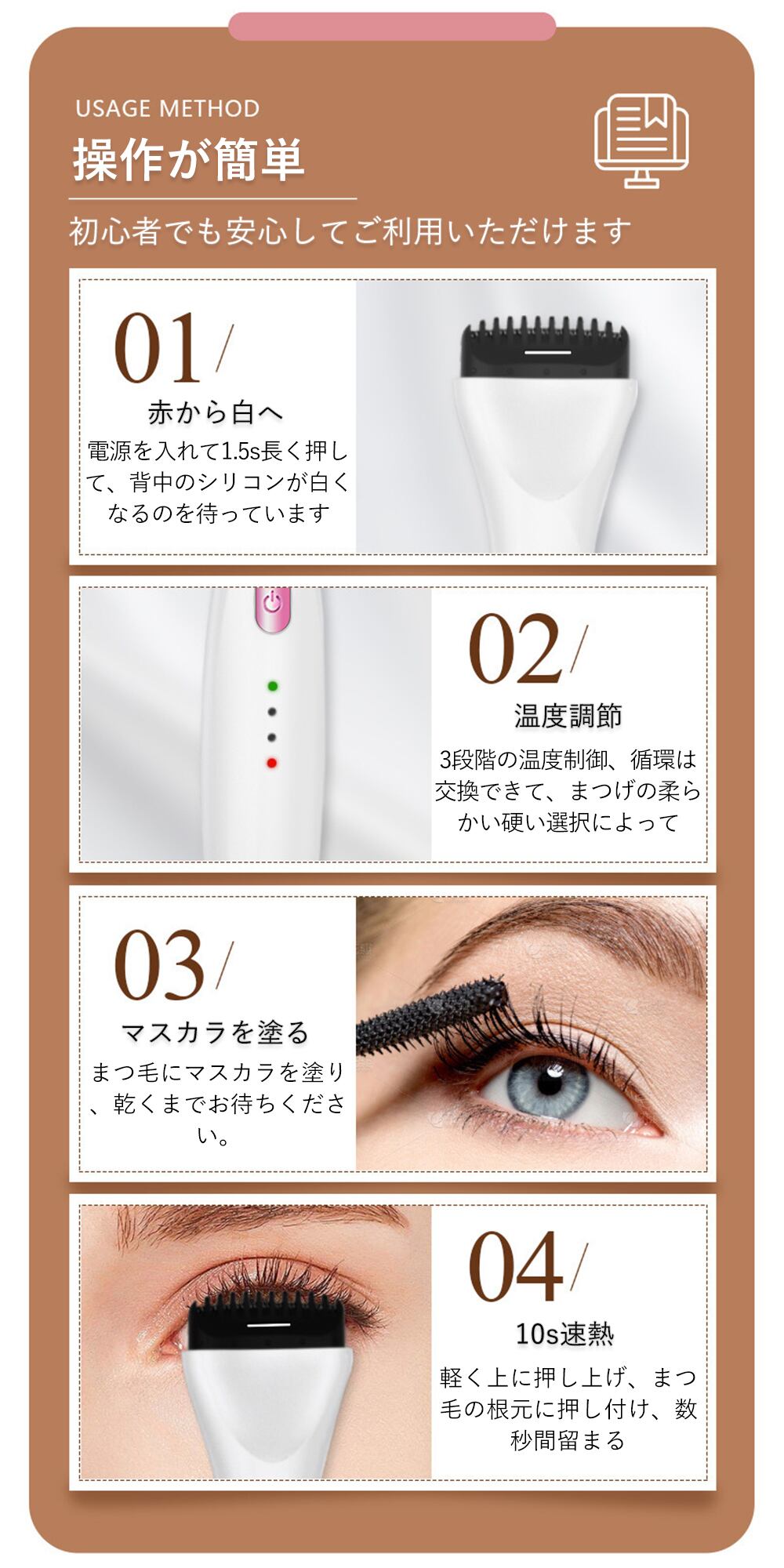 USAGE METHOD

操作が簡単

初心者でも安心してご利用いただけます

01/

赤から白へ

電源を入れて1.5s長く押して、背中のシリコンが白くなるのを待っています

02/

温度調節

3段階の温度制御、循環は交換できて、まつげの柔らかい硬い選択によって

03/

マスカラを塗る

まつ毛にマスカラを塗り、乾くまでお待ちください。

04/

10s速熱

軽く上に押し上げ、まつ毛の根元に押し付け、数秒間留まる