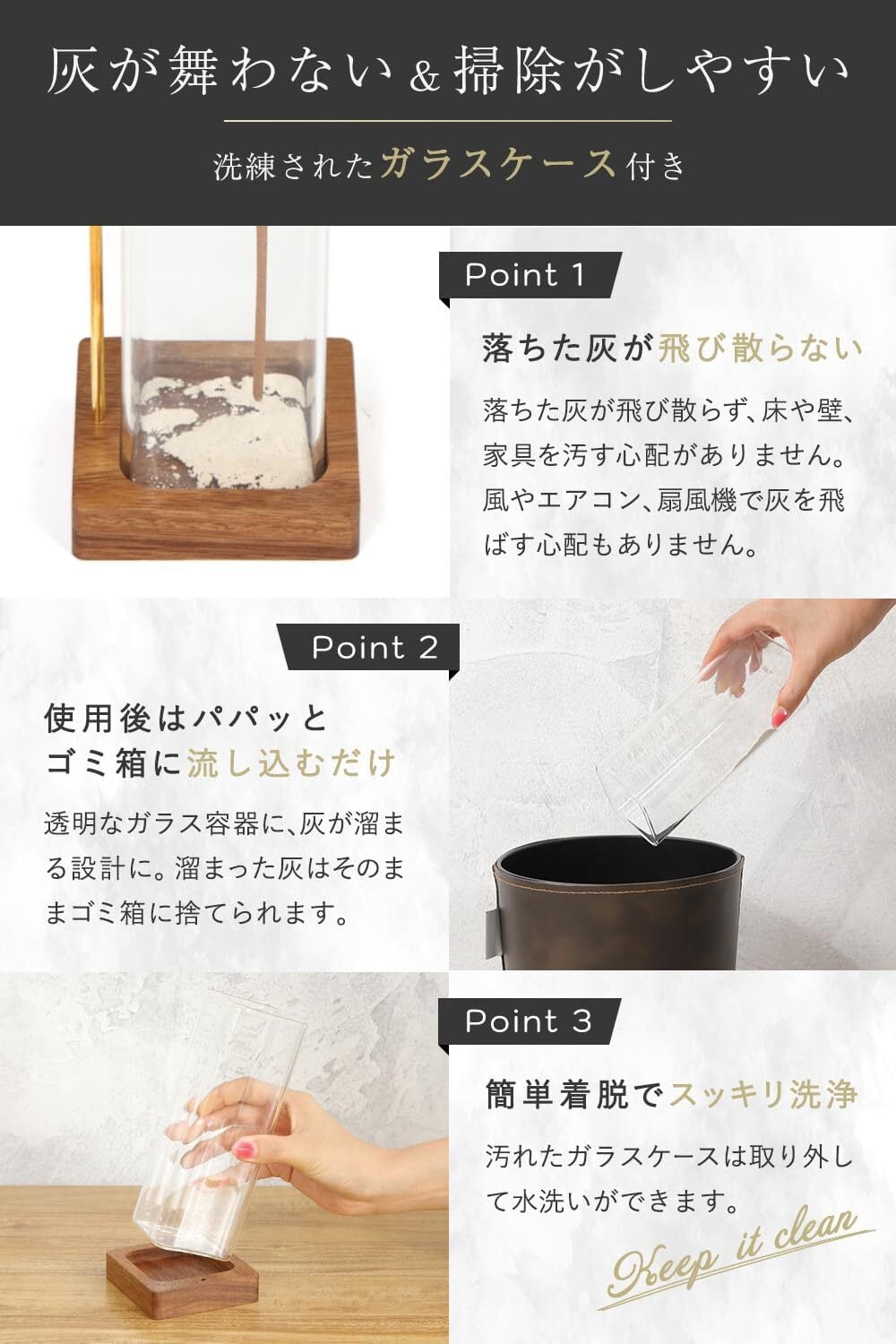 灰が舞わない＆掃除がしやすい

洗練されたガラスケース付き

Point 1

落ちた灰が飛び散らない

落ちた灰が飛び散らず、床や壁、家具を汚す心配がありません。風やエアコン、扇風機で灰を飛ばす心配もありません。

Point 2

使用後はパパッとゴミ箱に流し込むだけ

透明なガラス容器に、灰が溜まる設計に。溜まった灰はそのままゴミ箱に捨てられます。

Point 3

簡単着脱でスッキリ洗浄

汚れたガラスケースは取り外して水洗いができます。

Keep it clean