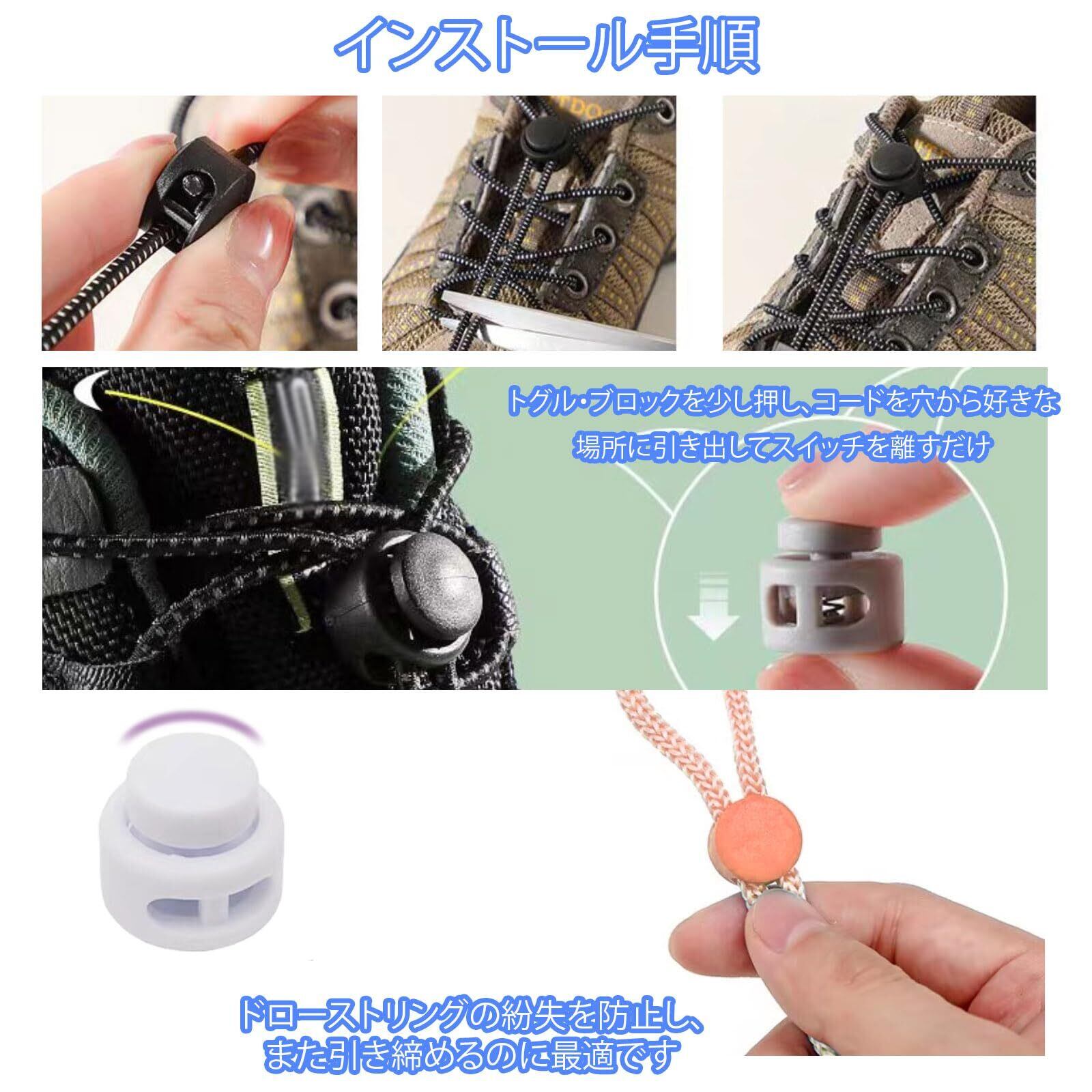 インストール手順

トグル·ブロックを少し押し、コードを穴から好きな場所に引き出してスイッチを離すだけ

ドローストリングの紛失を防止し、また引き締めるのに最適です