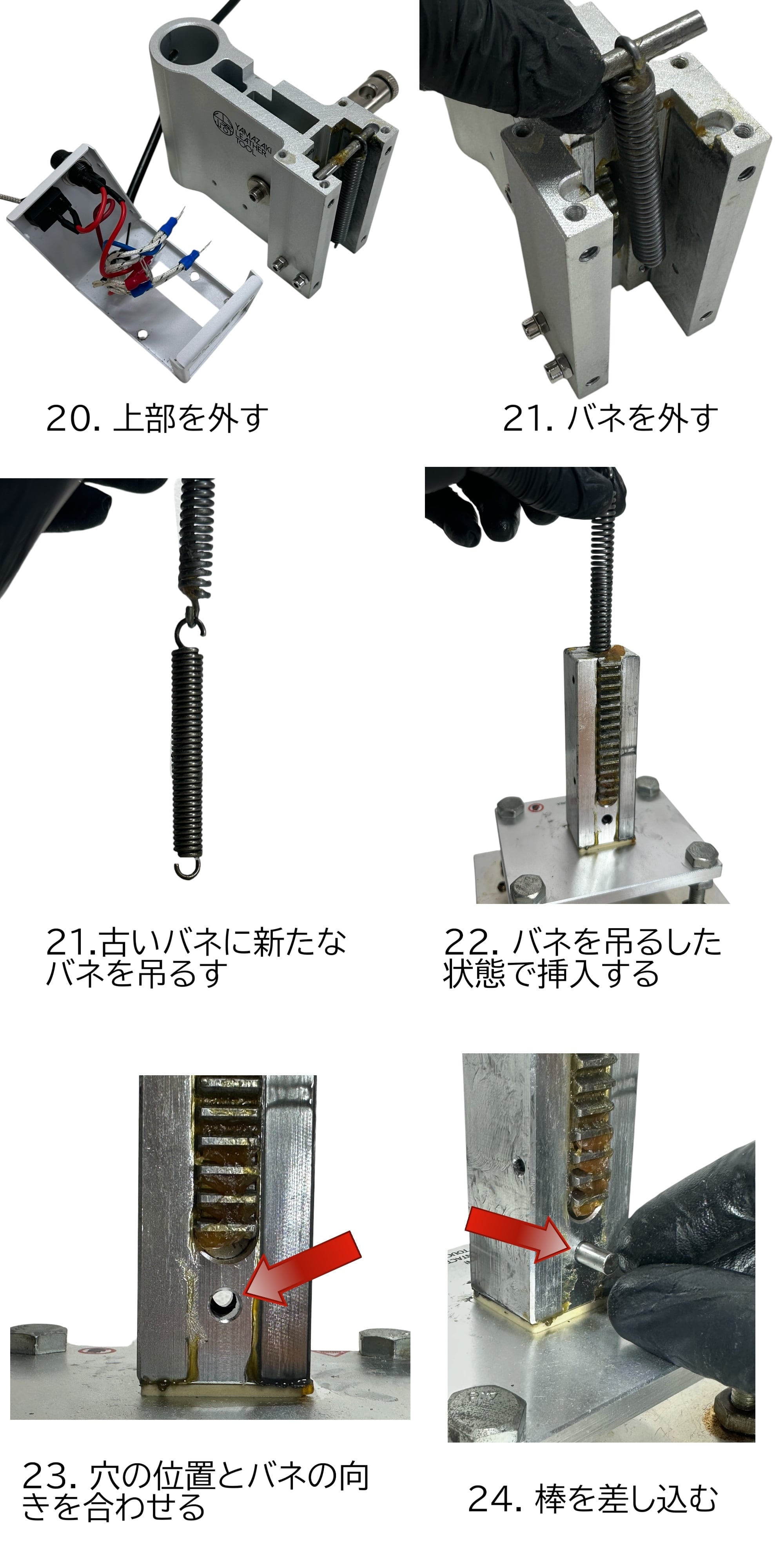 YAMAZAKI LEATHER TOOL

20. 上部を外す

21. バネを外す

21.古いバネに新たなバネを吊るす

22. バネを吊るした状態で挿入する

23. 穴の位置とバネの向きを合わせる

24. 棒を差し込む