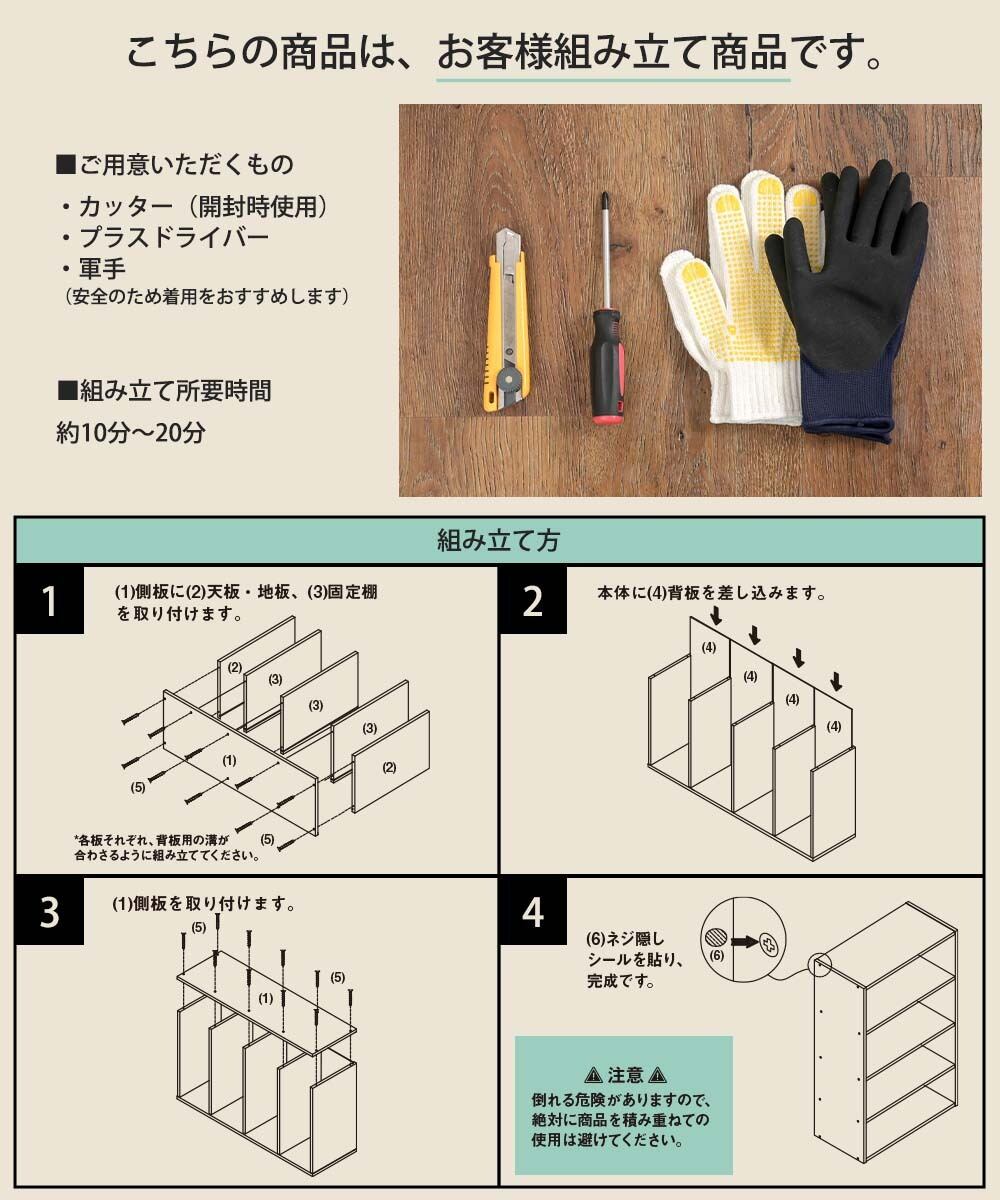 こちらの商品は、お客様組み立て商品です。

■ご用意いただくもの

・カッター（開封時使用）
・プラスドライバー
・軍手
（安全のため着用をおすすめします）

■組み立て所要時間

約10分～20分

組み立て方

1

(1)側板に(2)天板・地板、(3)固定棚を取り付けます。

(2)
(3)
(3)
(3)
(2)
(1)
(5)
(5)

*各板それぞれ、背板用の溝が合わさるように組み立ててください。

2

本体に(4)背板を差し込みます。

(4)
(4)
(4)
(4)

3

(1)側板を取り付けます。

(5)
(5)
(1)

4

(6)ネジ隠しシールを貼り、完成です。

(6)

⚠ 注意 ⚠
倒れる危険がありますので、絶対に商品を積み重ねての使用は避けてください。