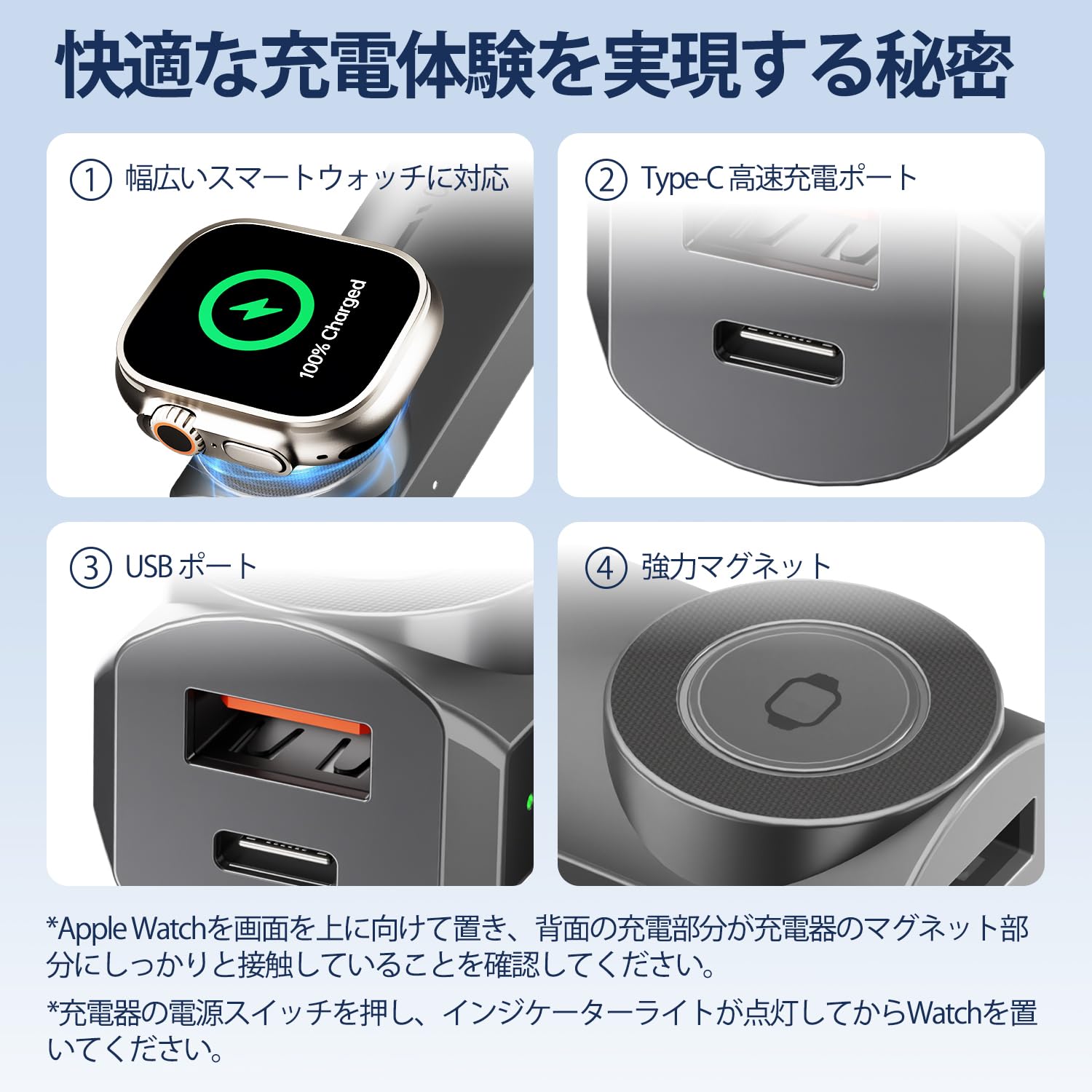 快適な充電体験を実現する秘密

① 幅広いスマートウォッチに対応

100% Charged

② Type-C 高速充電ポート

③ USB ポート

④ 強力マグネット

*Apple Watchを画面を上に向けて置き、背面の充電部分が充電器のマグネット部分にしっかりと接触していることを確認してください。

*充電器の電源スイッチを押し、インジケーターライトが点灯してからWatchを置いてください。