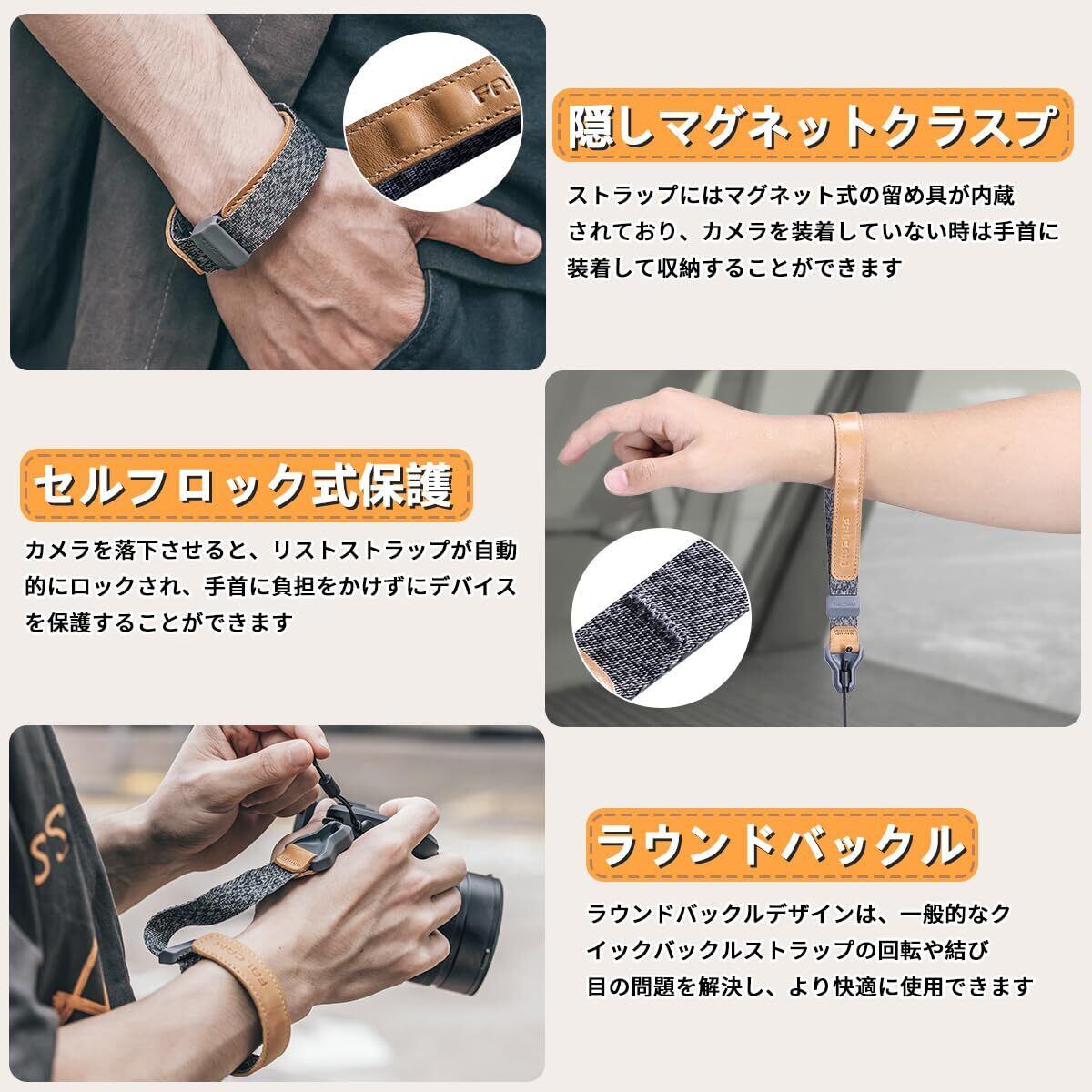 隠しマグネットクラスプ

ストラップにはマグネット式の留め具が内蔵されており、カメラを装着していない時は手首に装着して収納することができます

セルフロック式保護

カメラを落下させると、リストストラップが自動的にロックされ、手首に負担をかけずにデバイスを保護することができます

ラウンドバックル

ラウンドバックルデザインは、一般的なクイックバックルストラップの回転や結び目の問題を解決し、より快適に使用できます