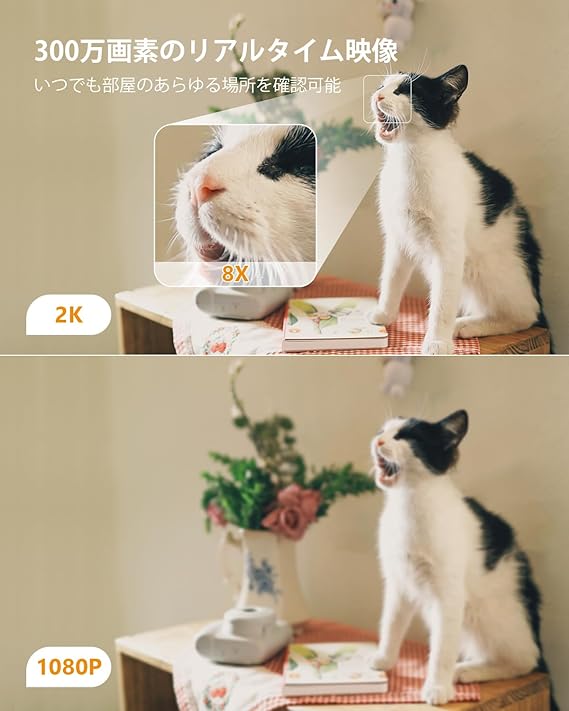 300万画素のリアルタイム映像
いつでも部屋のあらゆる場所を確認可能

8X

2K

1080P