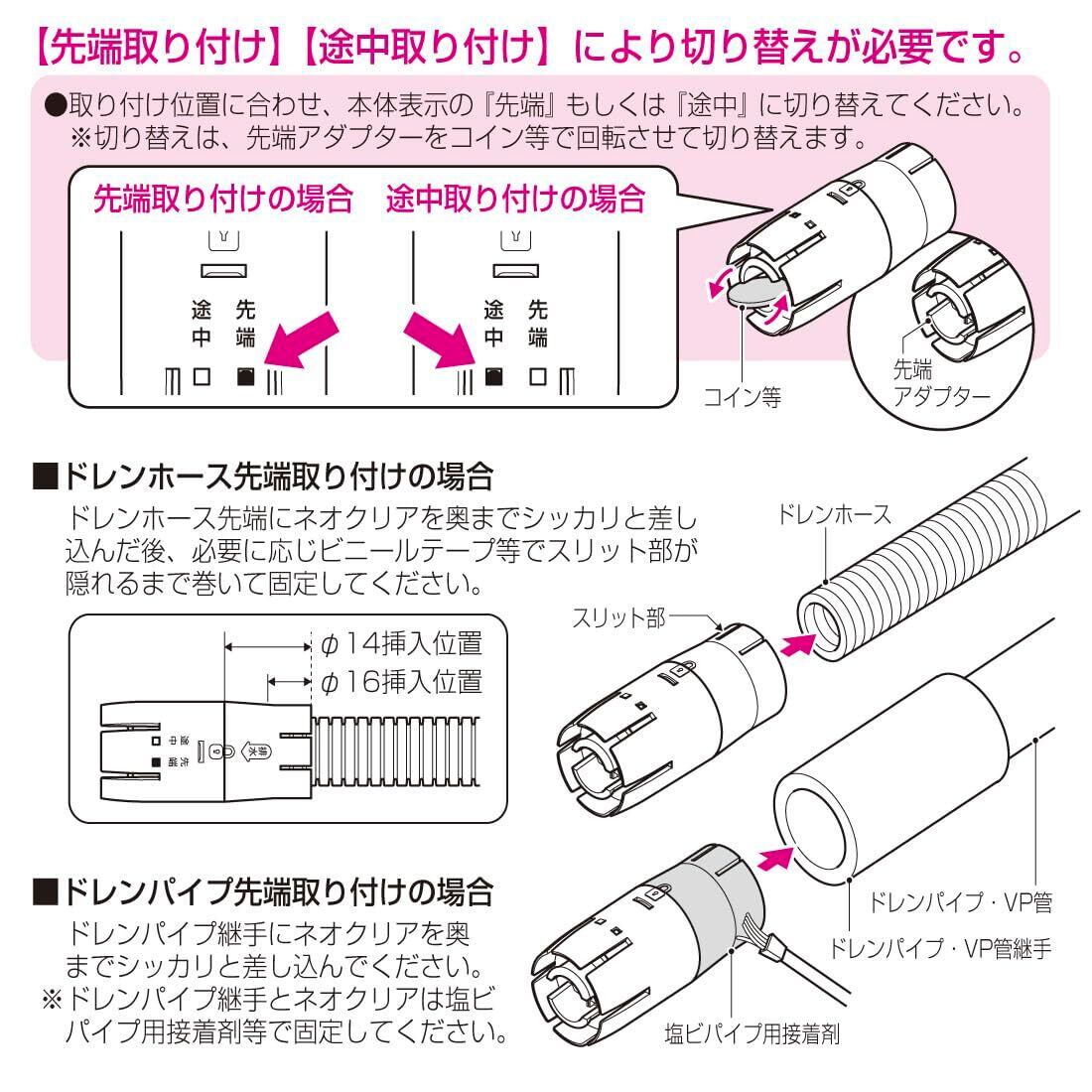 【先端取り付け】【途中取り付け】により切り替えが必要です。

●取り付け位置に合わせ、本体表示の『先端』もしくは『途中』に切り替えてください。
※切り替えは、先端アダプターをコイン等で回転させて切り替えます。

先端取り付けの場合

途中　先端

途中取り付けの場合

途中　先端

コイン等

先端アダプター

■ドレンホース先端取り付けの場合
ドレンホース先端にネオクリアを奥までシッカリと差し込んだ後、必要に応じビニールテープ等でスリット部が隠れるまで巻いて固定してください。

$\phi$14挿入位置
$\phi$16挿入位置

途中
先端
排水

ドレンホース
スリット部

■ドレンパイプ先端取り付けの場合
ドレンパイプ継手にネオクリアを奥までシッカリと差し込んでください。
※ドレンパイプ継手とネオクリアは塩ビパイプ用接着剤等で固定してください。

ドレンパイプ・VP管
ドレンパイプ・VP管継手
塩ビパイプ用接着剤