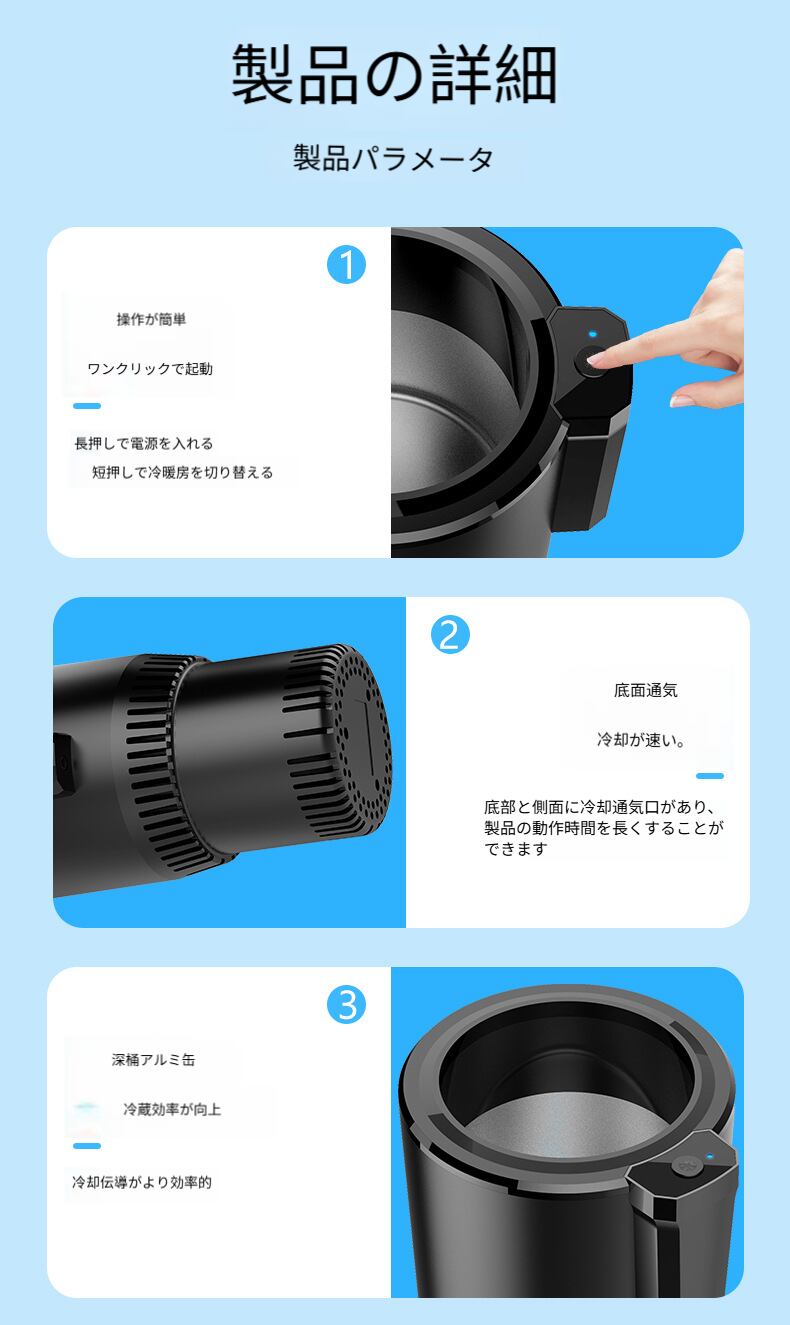 製品の詳細

製品パラメータ

1

操作が簡単

ワンクリックで起動

長押しで電源を入れる
短押しで冷暖房を切り替える

2

底面通気

冷却が速い。

底部と側面に冷却通気口があり、製品の動作時間を長くすることができます

3

深桶アルミ缶

冷蔵効率が向上

冷却伝導がより効率的