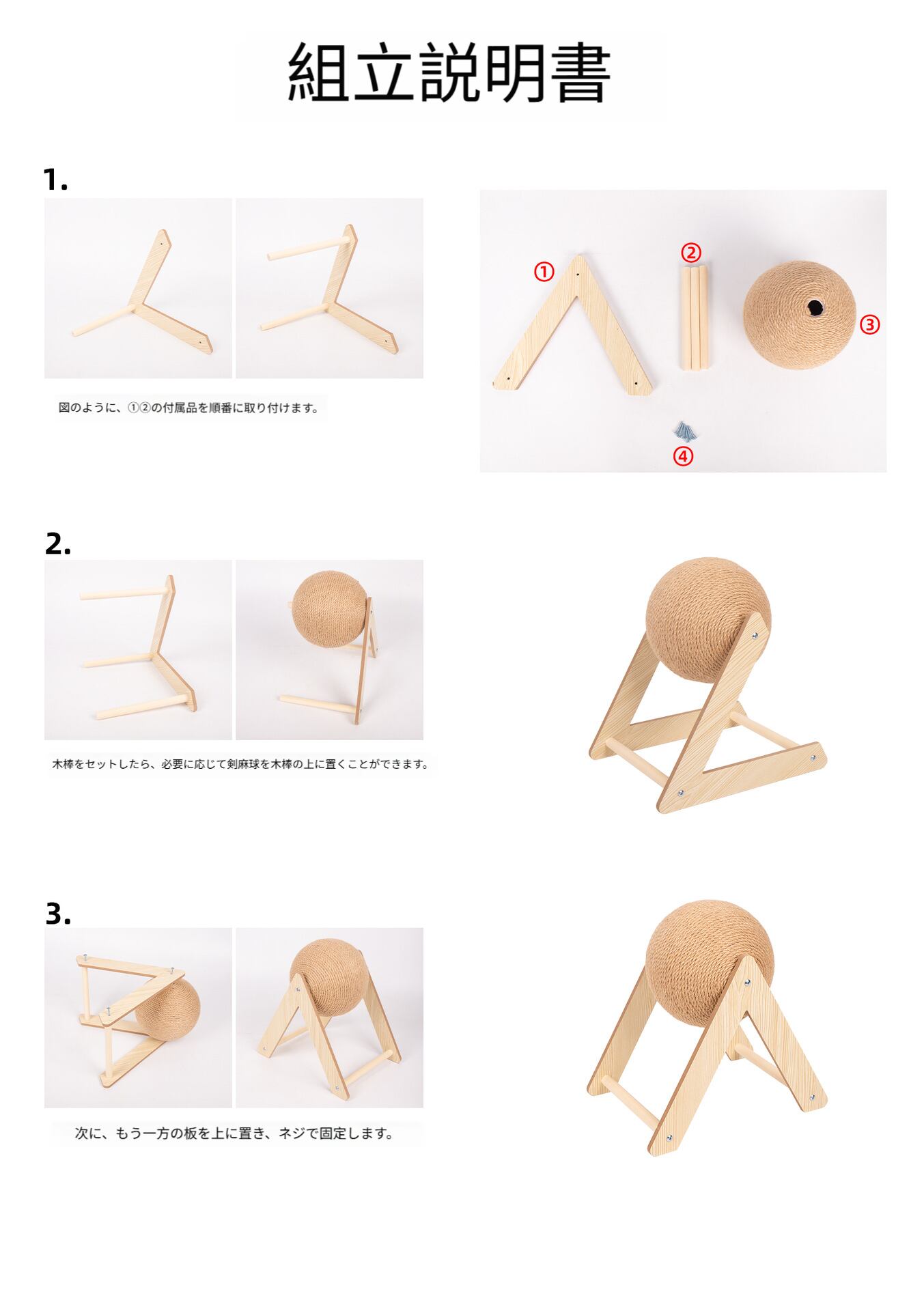 組立説明書

1.

図のように、①②の付属品を順番に取り付けます。

①
②
③
④

2.

木棒をセットしたら、必要に応じて剣麻球を木棒の上に置くことができます。

3.

次に、もう一方の板を上に置き、ネジで固定します。