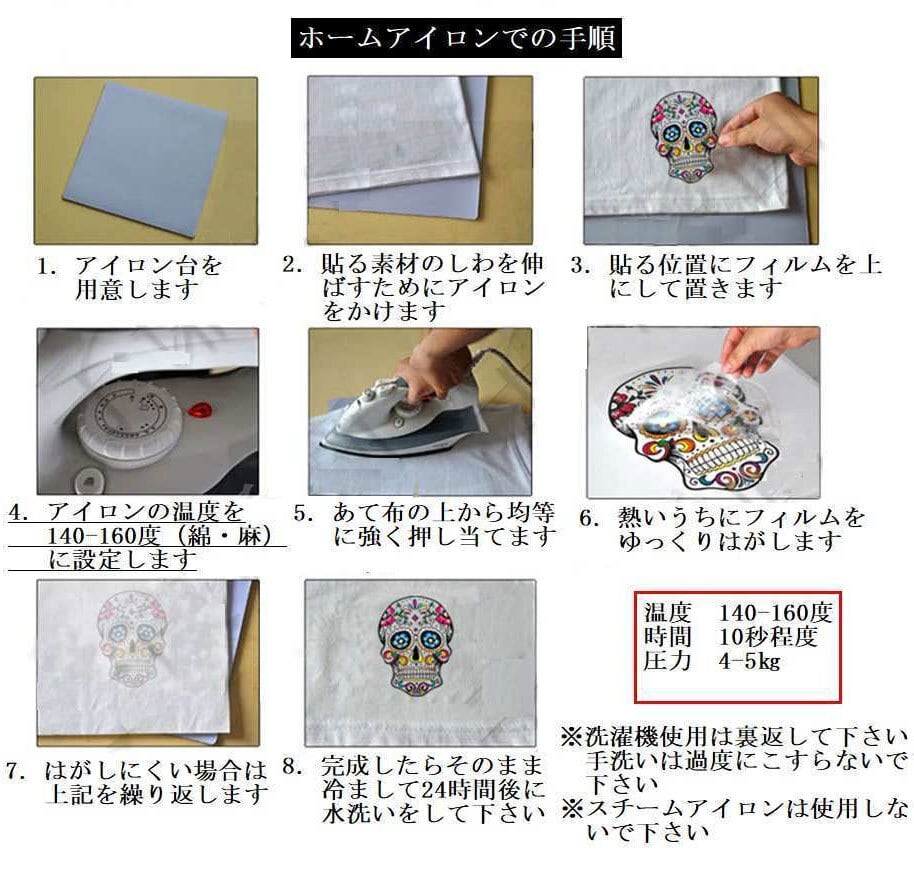 ホームアイロンでの手順

1. アイロン台を用意します

2. 貼る素材のしわを伸ばすためにアイロンをかけます

3. 貼る位置にフィルムを上にして置きます

4. アイロンの温度を140-160度（綿・麻）に設定します

5. あて布の上から均等に強く押し当てます

6. 熱いうちにフィルムをゆっくりはがします

7. はがしにくい場合は上記を繰り返します

8. 完成したらそのまま冷まして24時間後に水洗いをして下さい

温度 140-160度
時間 10秒程度
圧力 4-5kg

※洗濯機使用は裏返して下さい
手洗いは過度にこすらないで下さい
※スチームアイロンは使用しないで下さい