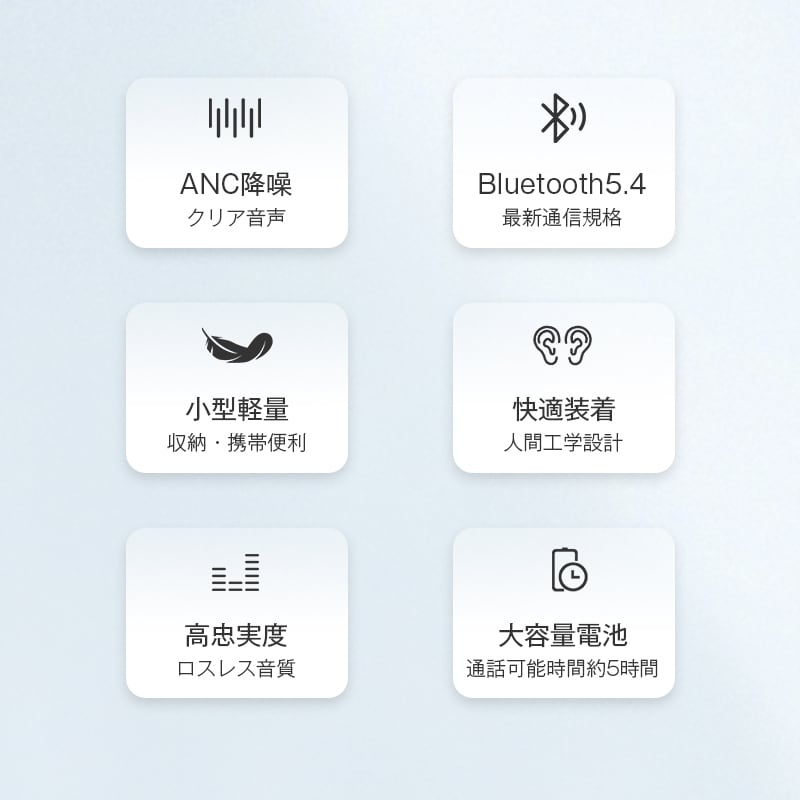 ANC降噪
クリア音声

Bluetooth5.4
最新通信規格

小型軽量
収納・携帯便利

快適装着
人間工学設計

高忠実度
ロスレス音質

大容量電池
通話可能時間約5時間