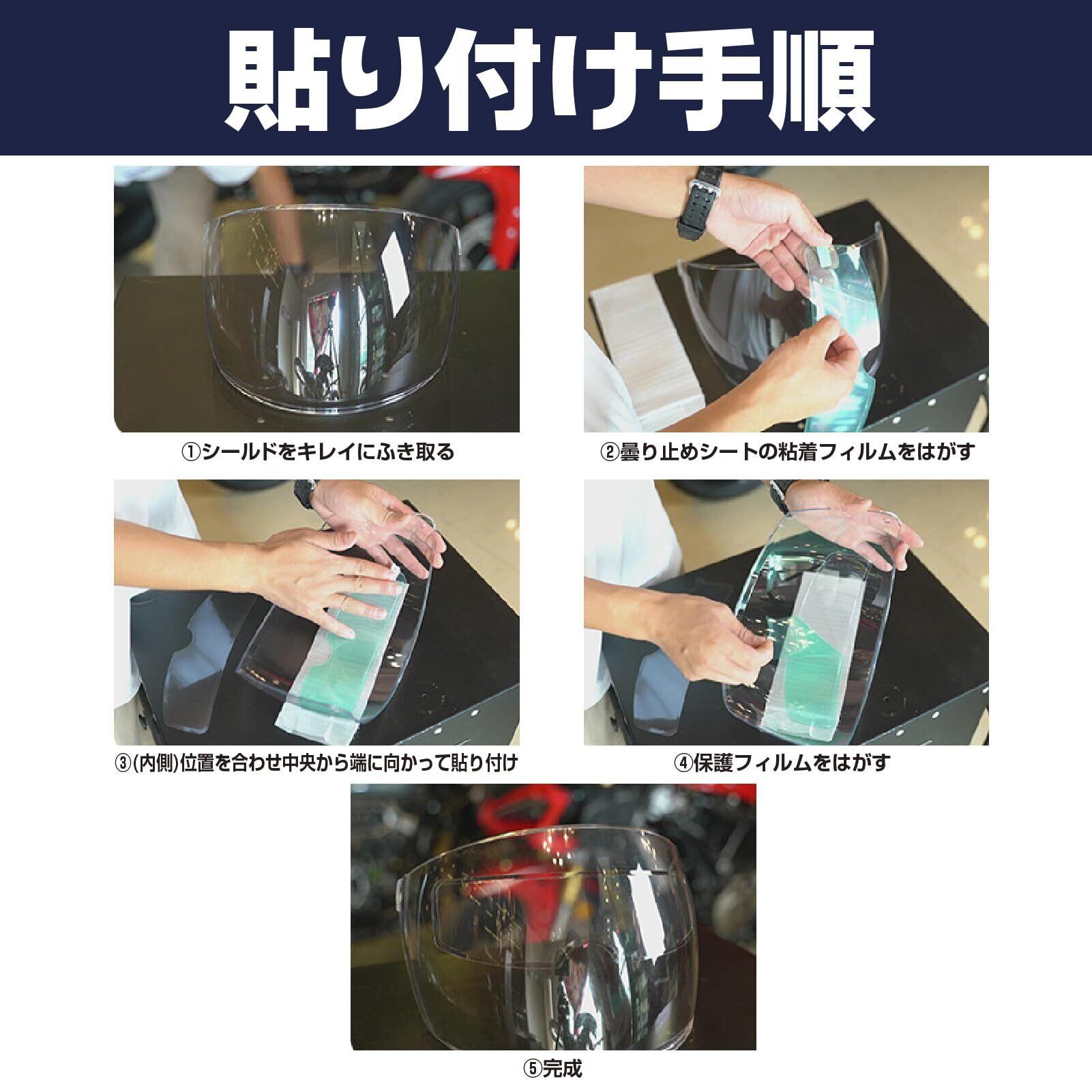 貼り付け手順

①シールドをキレイにふき取る

②曇り止めシートの粘着フィルムをはがす

③(内側)位置を合わせ中央から端に向かって貼り付け

④保護フィルムをはがす

⑤完成