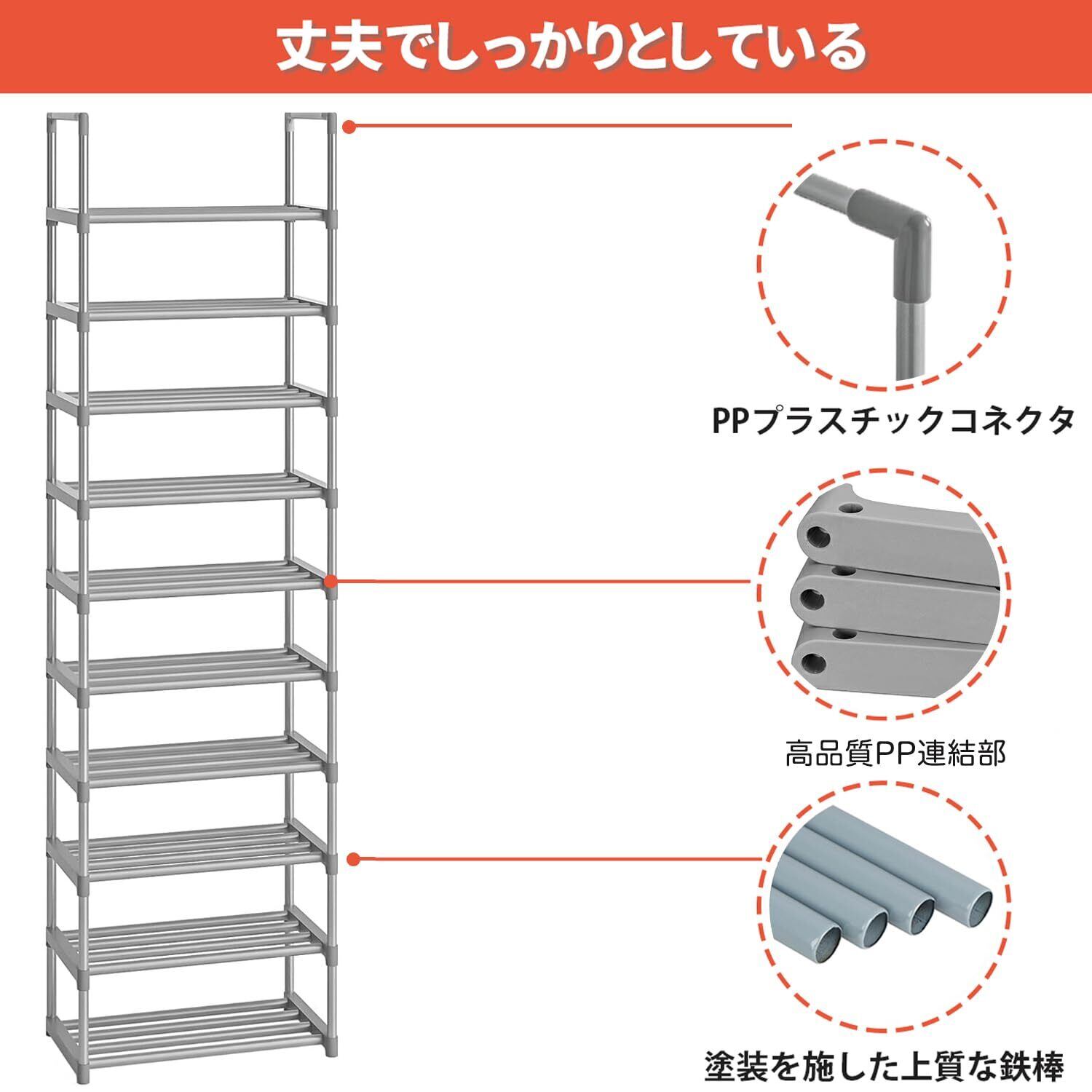 丈夫でしっかりとしている

PPプラスチックコネクタ

高品質PP連結部

塗装を施した上質な鉄棒