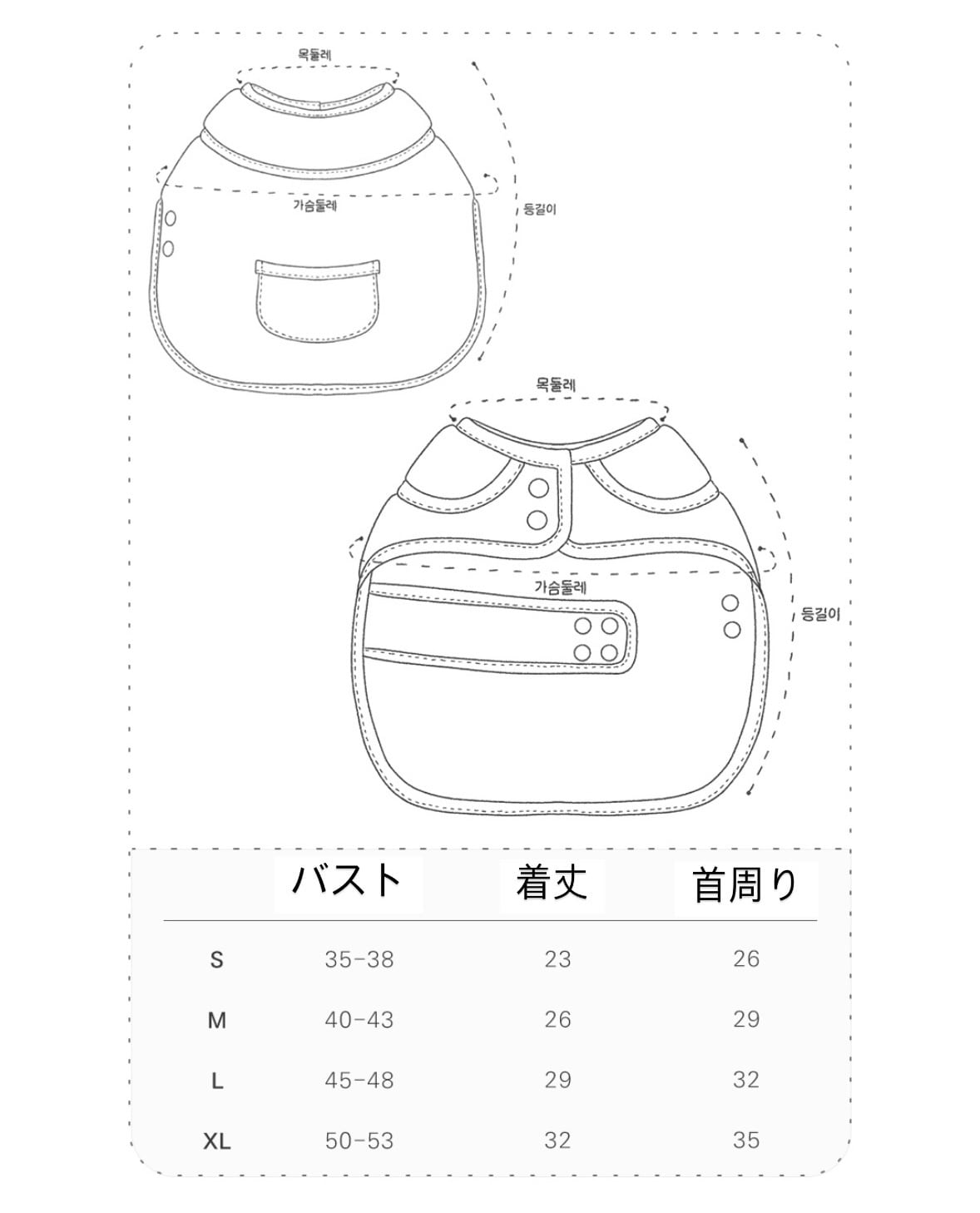 목둘레

가슴둘레

등길이

목둘레

가슴둘레

등길이

| | バスト | 着丈 | 首周り |
|---|---|---|---|
| S | 35-38 | 23 | 26 |
| M | 40-43 | 26 | 29 |
| L | 45-48 | 29 | 32 |
| XL | 50-53 | 32 | 35 |