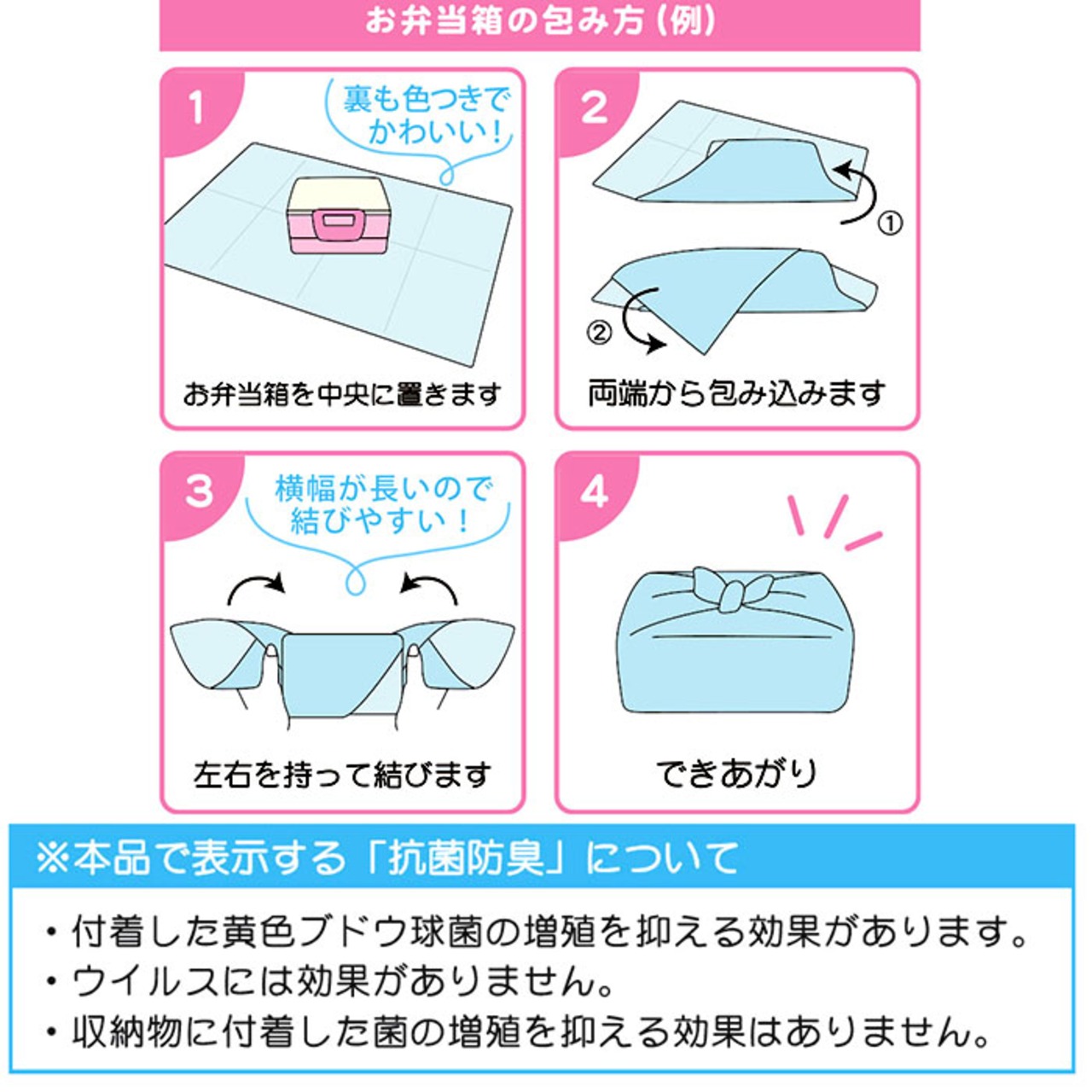 お弁当箱の包み方（例）

1
裏も色つきでかわいい！
お弁当箱を中央に置きます

2
①
②
両端から包み込みます

3
横幅が長いので結びやすい！
左右を持って結びます

4
できあがり

※本品で表示する「抗菌防臭」について

・付着した黄色ブドウ球菌の増殖を抑える効果があります。
・ウイルスには効果がありません。
・収納物に付着した菌の増殖を抑える効果はありません。