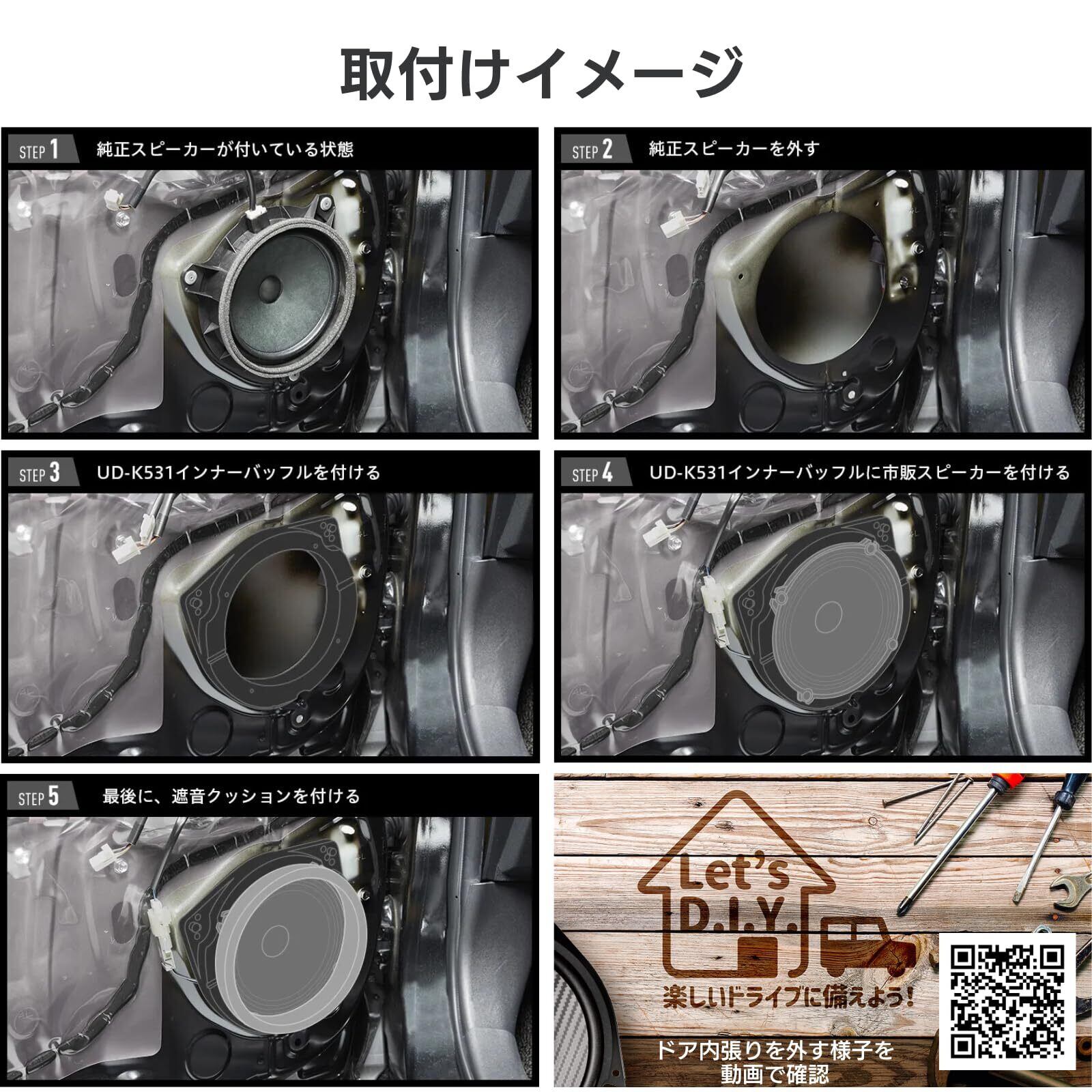 取付けイメージ

STEP 1 純正スピーカーが付いている状態

STEP 2 純正スピーカーを外す

STEP 3 UD-K531インナーバッフルを付ける

STEP 4 UD-K531インナーバッフルに市販スピーカーを付ける

STEP 5 最後に、遮音クッションを付ける

Let's D.I.Y.

楽しいドライブに備えよう!

ドア内張りを外す様子を動画で確認