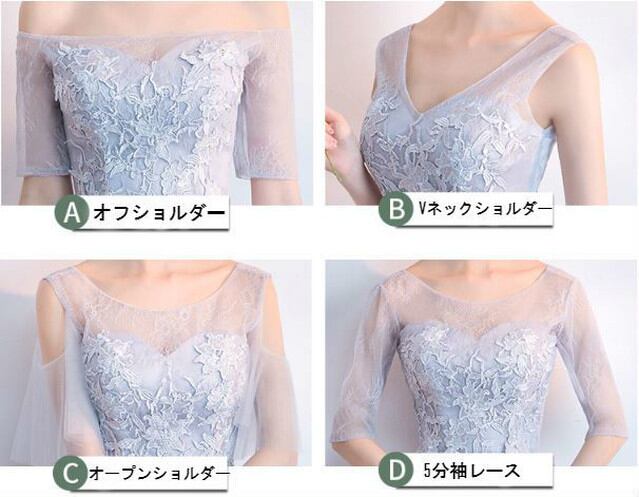 A オフショルダー

B Vネックショルダー

C オープンショルダー

D 5分袖レース