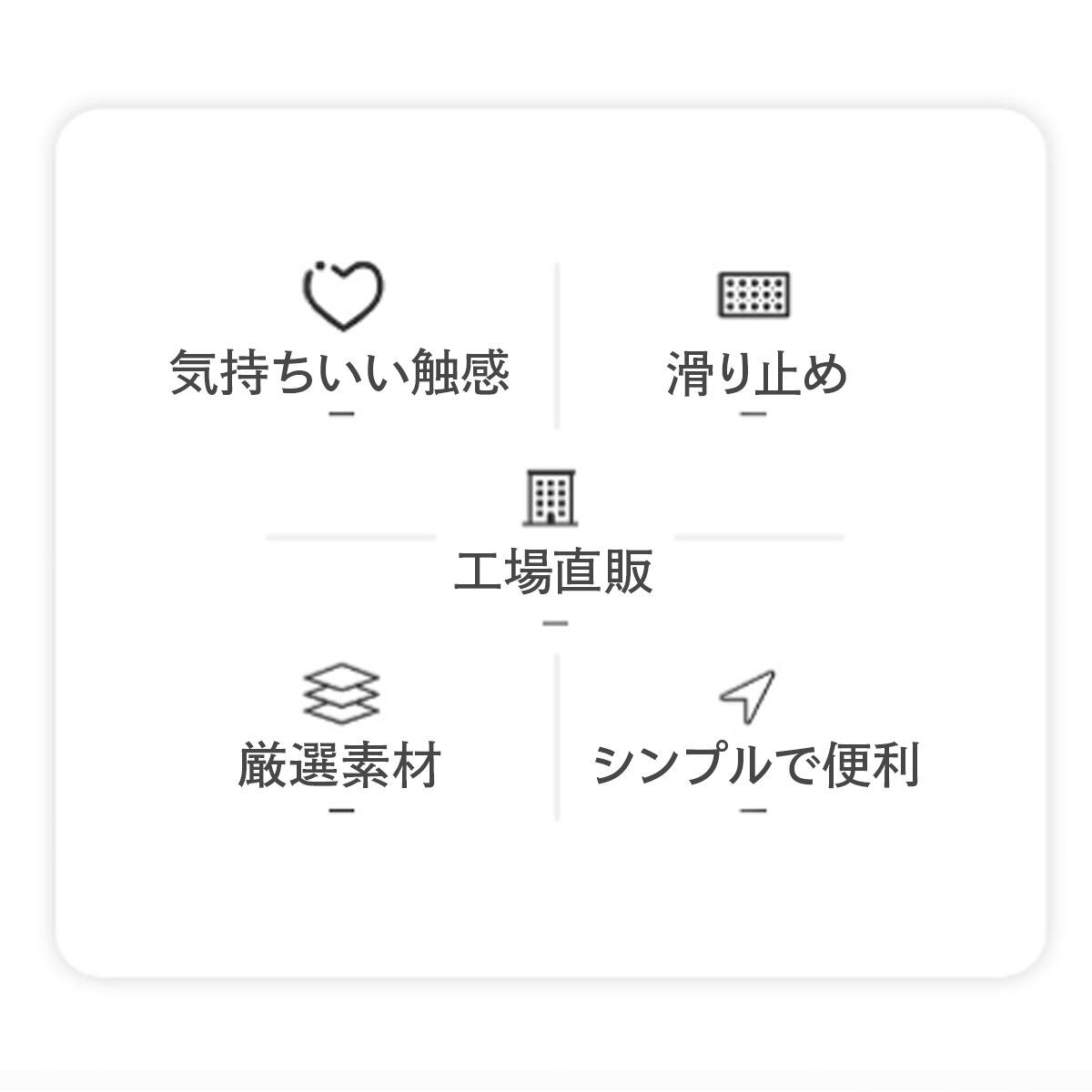 気持ちいい触感

滑り止め

工場直販

厳選素材

シンプルで便利