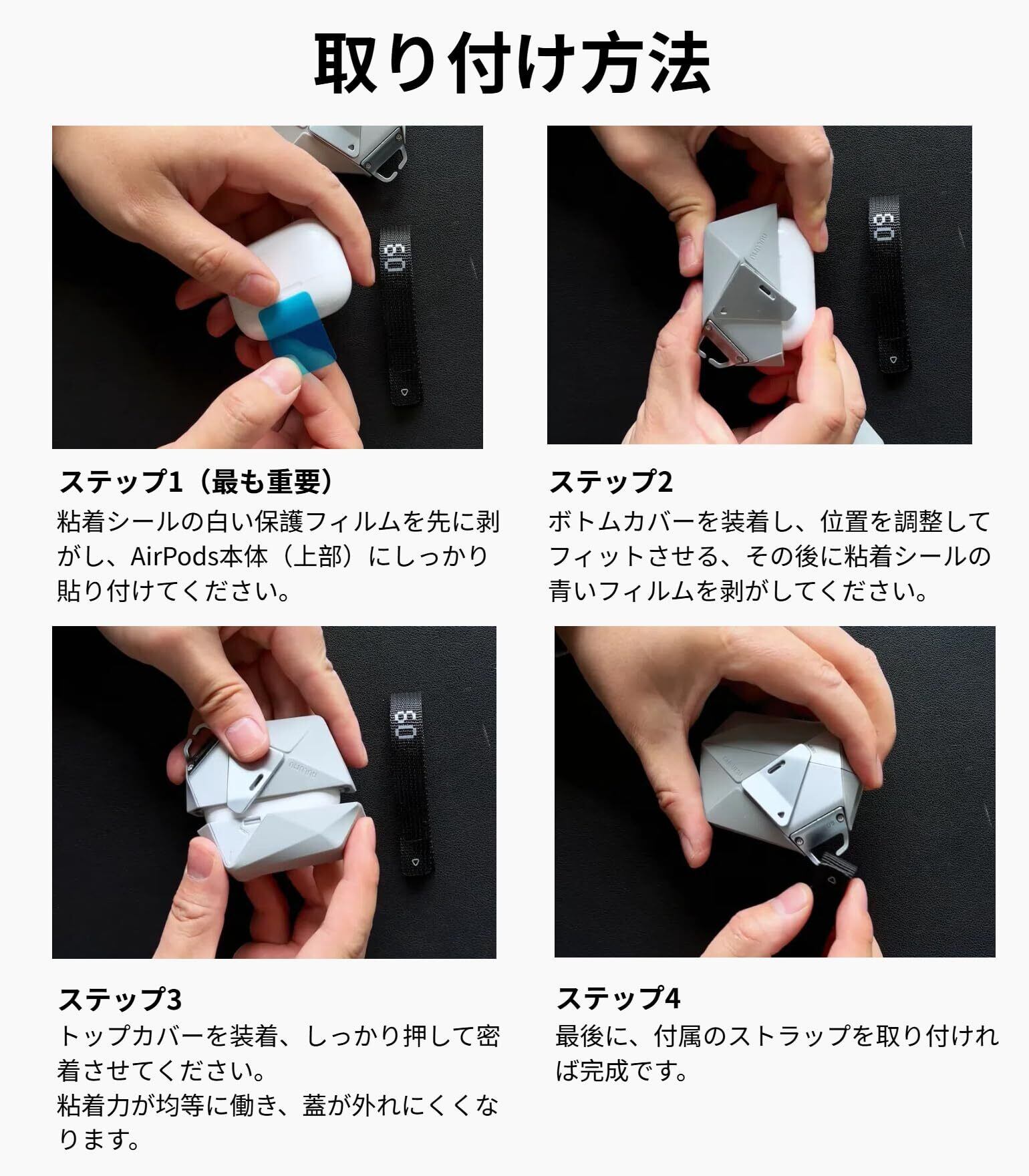 取り付け方法

ステップ1（最も重要）
粘着シールの白い保護フィルムを先に剥がし、AirPods本体（上部）にしっかり貼り付けてください。

ステップ2
ボトムカバーを装着し、位置を調整してフィットさせる、その後に粘着シールの青いフィルムを剥がしてください。

ステップ3
トップカバーを装着、しっかり押して密着させてください。
粘着力が均等に働き、蓋が外れにくくなります。

ステップ4
最後に、付属のストラップを取り付ければ完成です。