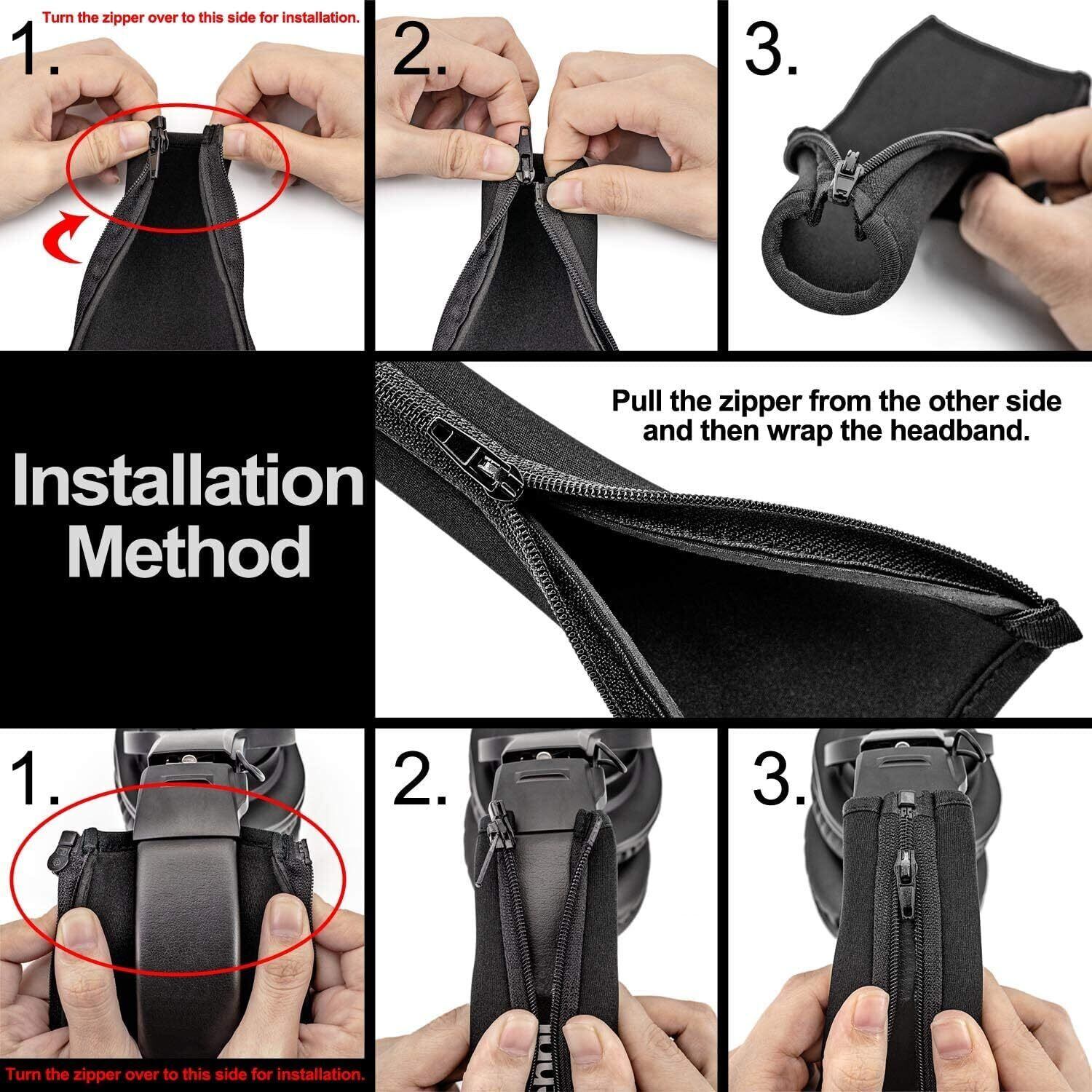 Turn the zipper over to this side for installation.

1.

2.

3.

Installation Method

Pull the zipper from the other side and then wrap the headband.

1.

2.

3.

Turn the zipper over to this side for installation.