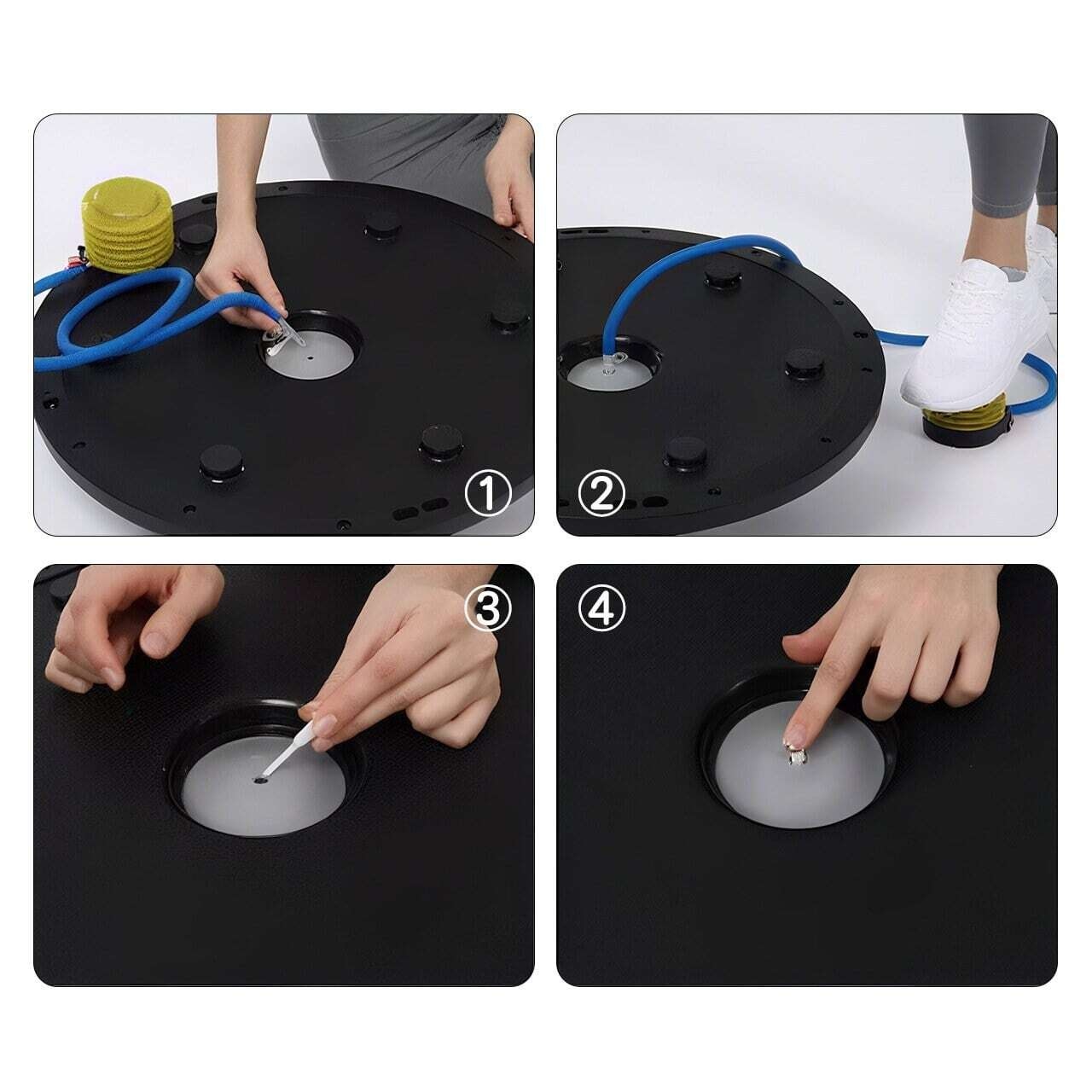 ①

②

③

④