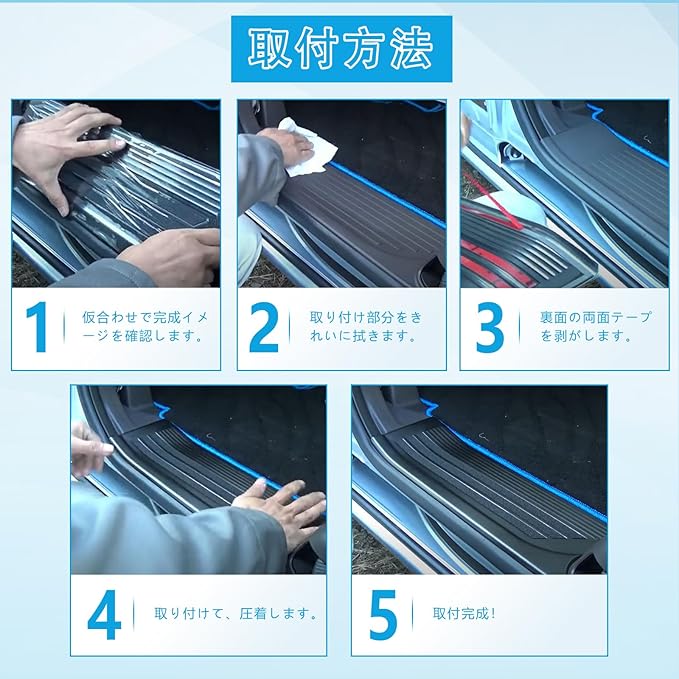 取付方法

1 仮合わせで完成イメージを確認します。

2 取り付け部分をきれいに拭きます。

3 裏面の両面テープを剥がします。

4 取り付けて、圧着します。

5 取付完成!