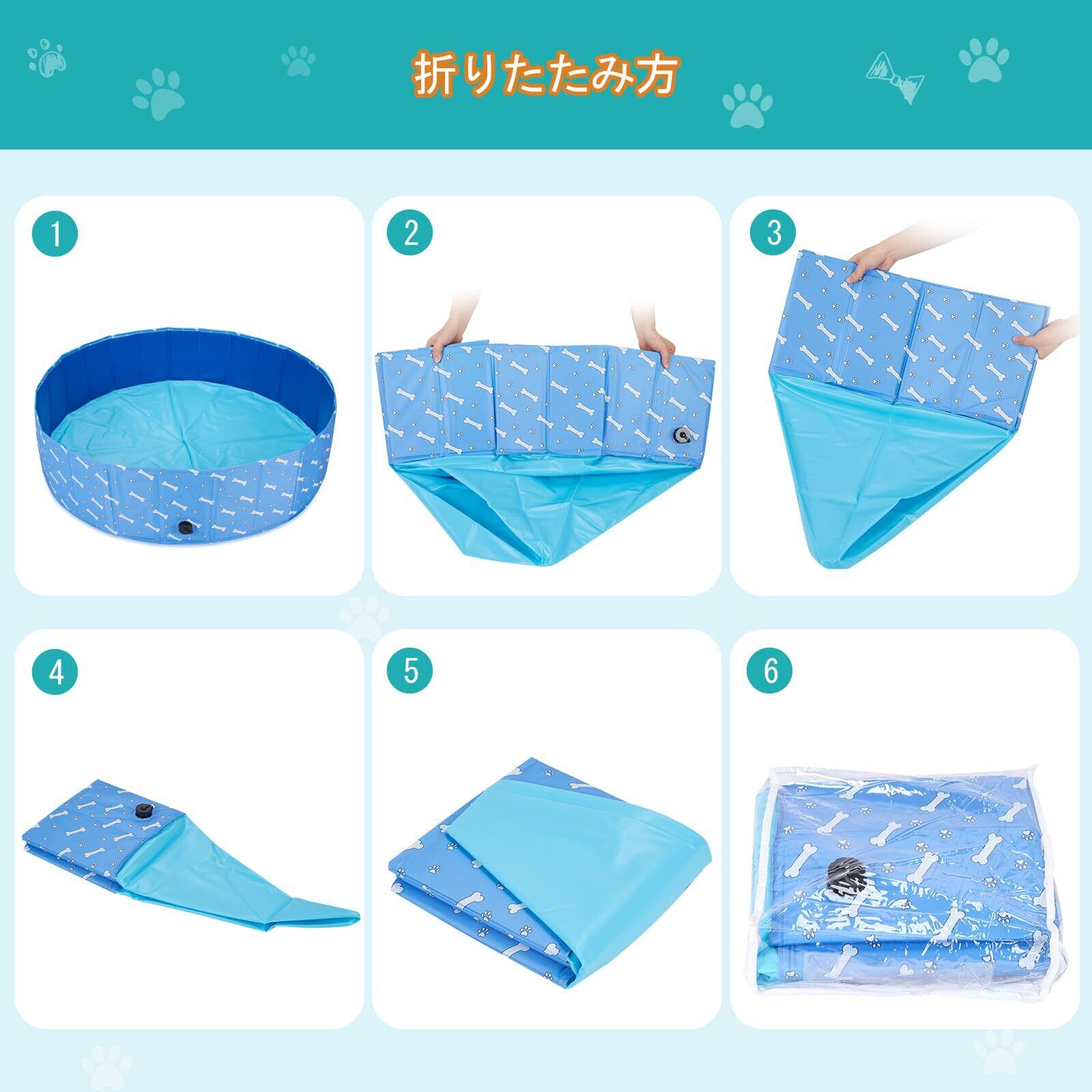 折りたたみ方

1

2

3

4

5

6