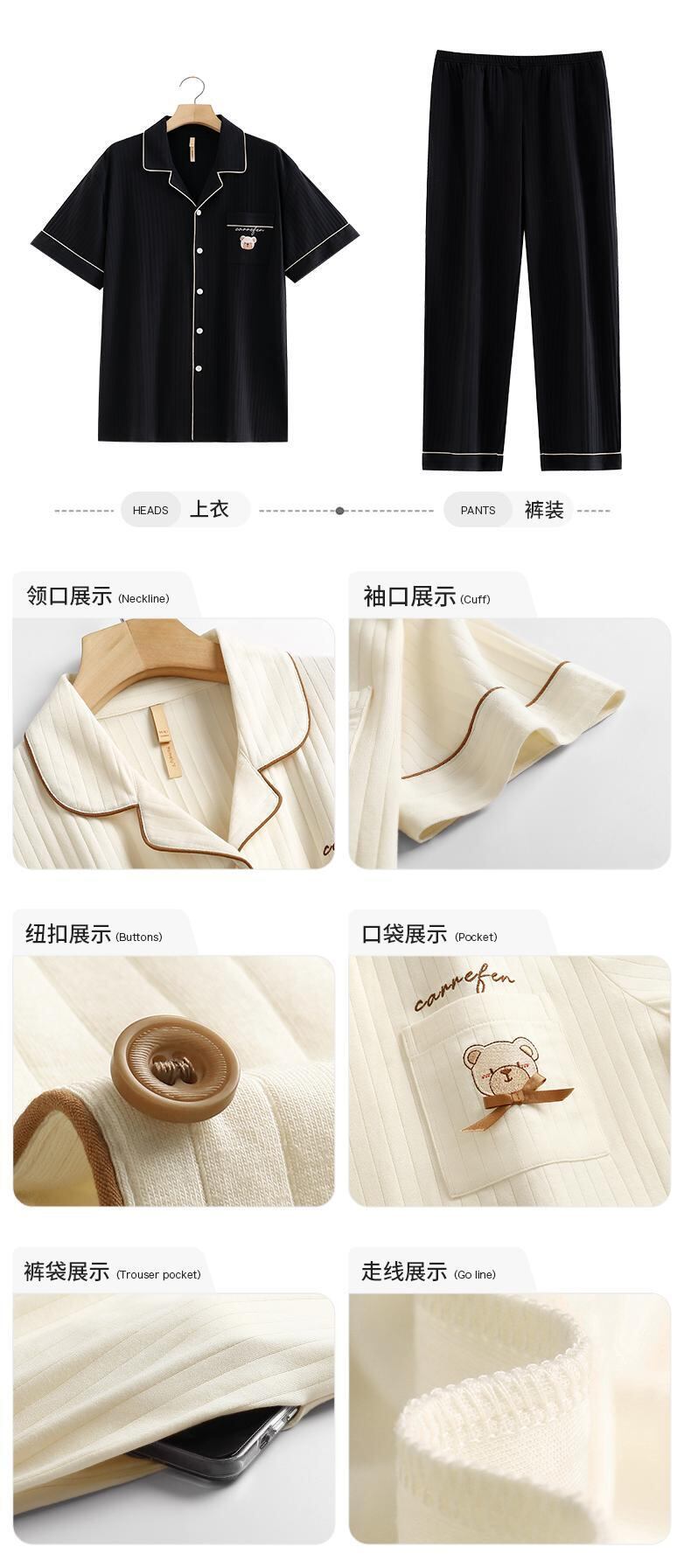 HEADS 上衣

PANTS 裤装

领口展示 (Neckline)

袖口展示 (Cuff)

纽扣展示 (Buttons)

口袋展示 (Pocket)

carrefen

裤袋展示 (Trouser pocket)

走线展示 (Go line)