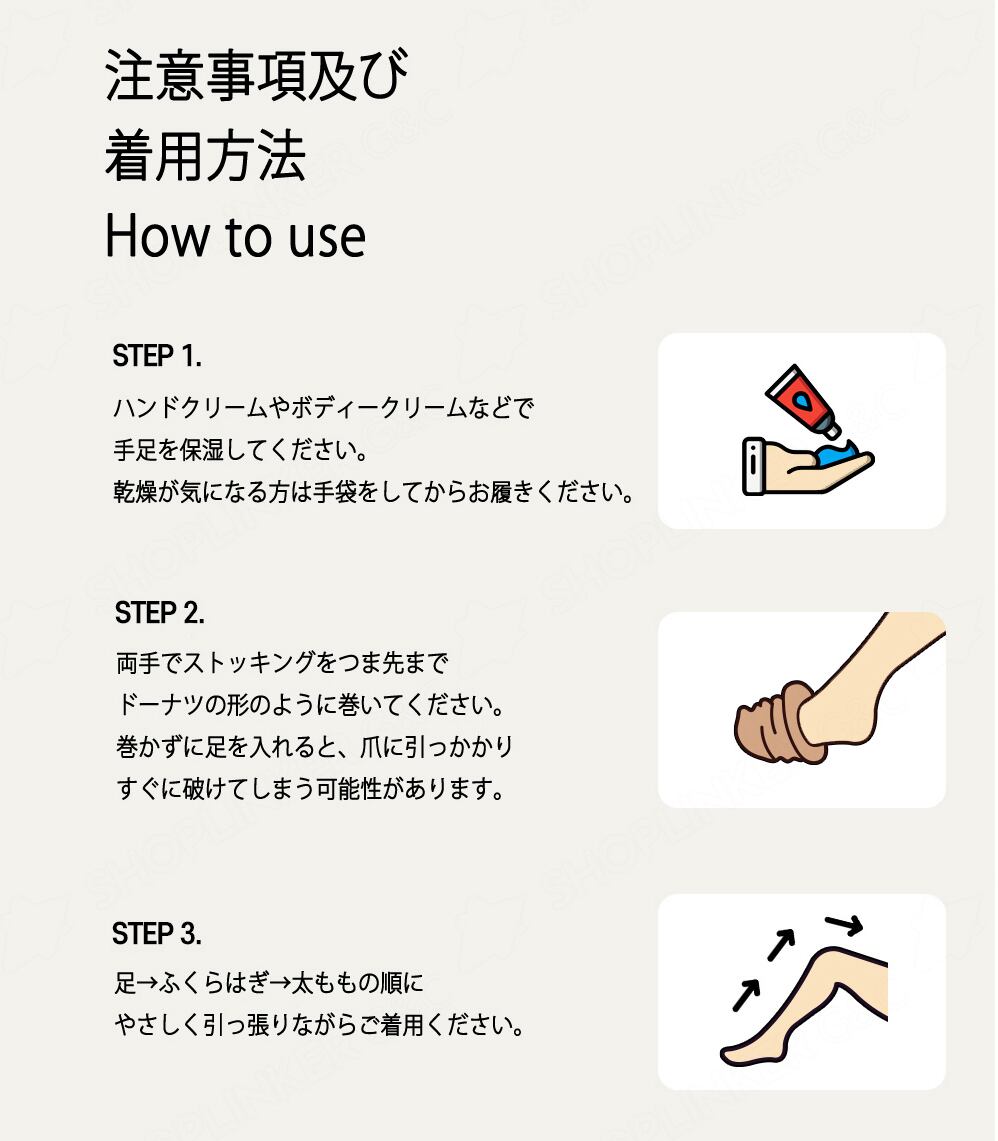 注意事項及び
着用方法
How to use

STEP 1.
ハンドクリームやボディークリームなどで
手足を保湿してください。
乾燥が気になる方は手袋をしてからお履きください。

STEP 2.
両手でストッキングをつま先まで
ドーナツの形のように巻いてください。
巻かずに足を入れると、爪に引っかかり
すぐに破けてしまう可能性があります。

STEP 3.
足→ふくらはぎ→太ももの順に
やさしく引っ張りながらご着用ください。

SHOPLINKER G&C