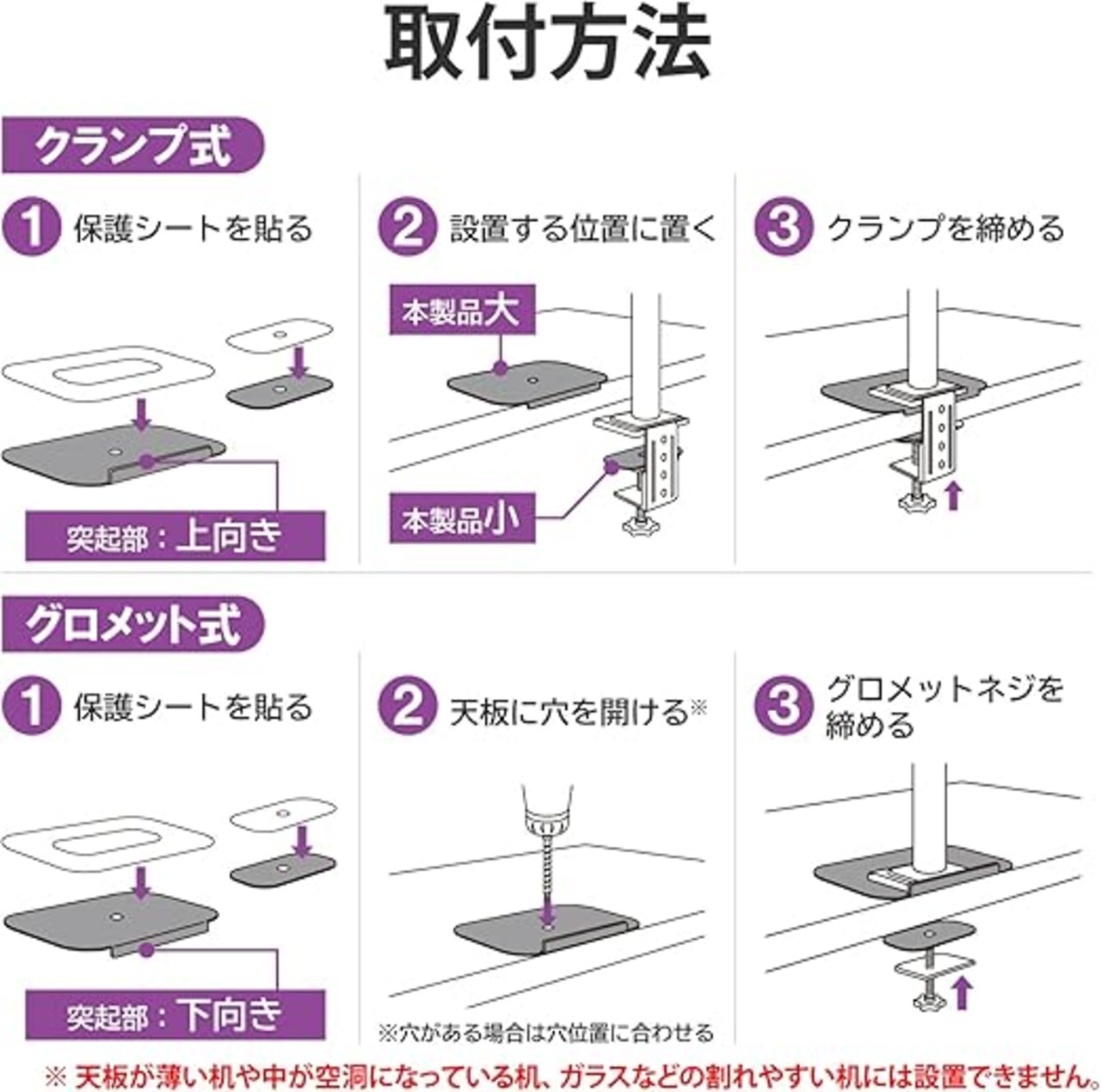 取付方法

クランプ式

1 保護シートを貼る

突起部：上向き

2 設置する位置に置く

本製品大

本製品小

3 クランプを締める

グロメット式

1 保護シートを貼る

突起部：下向き

2 天板に穴を開ける※

※穴がある場合は穴位置に合わせる

3 グロメットネジを締める

※ 天板が薄い机や中が空洞になっている机、ガラスなどの割れやすい机には設置できません。