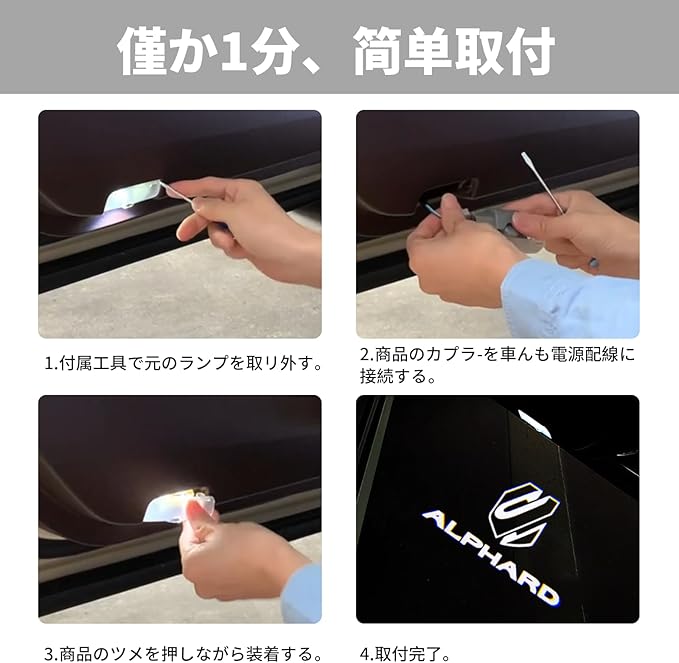 僅か1分、簡単取付

1.付属工具で元のランプを取り外す。

2.商品のカプラ-を車んも電源配線に接続する。

3.商品のツメを押しながら装着する。

ALPHARD

4.取付完了。