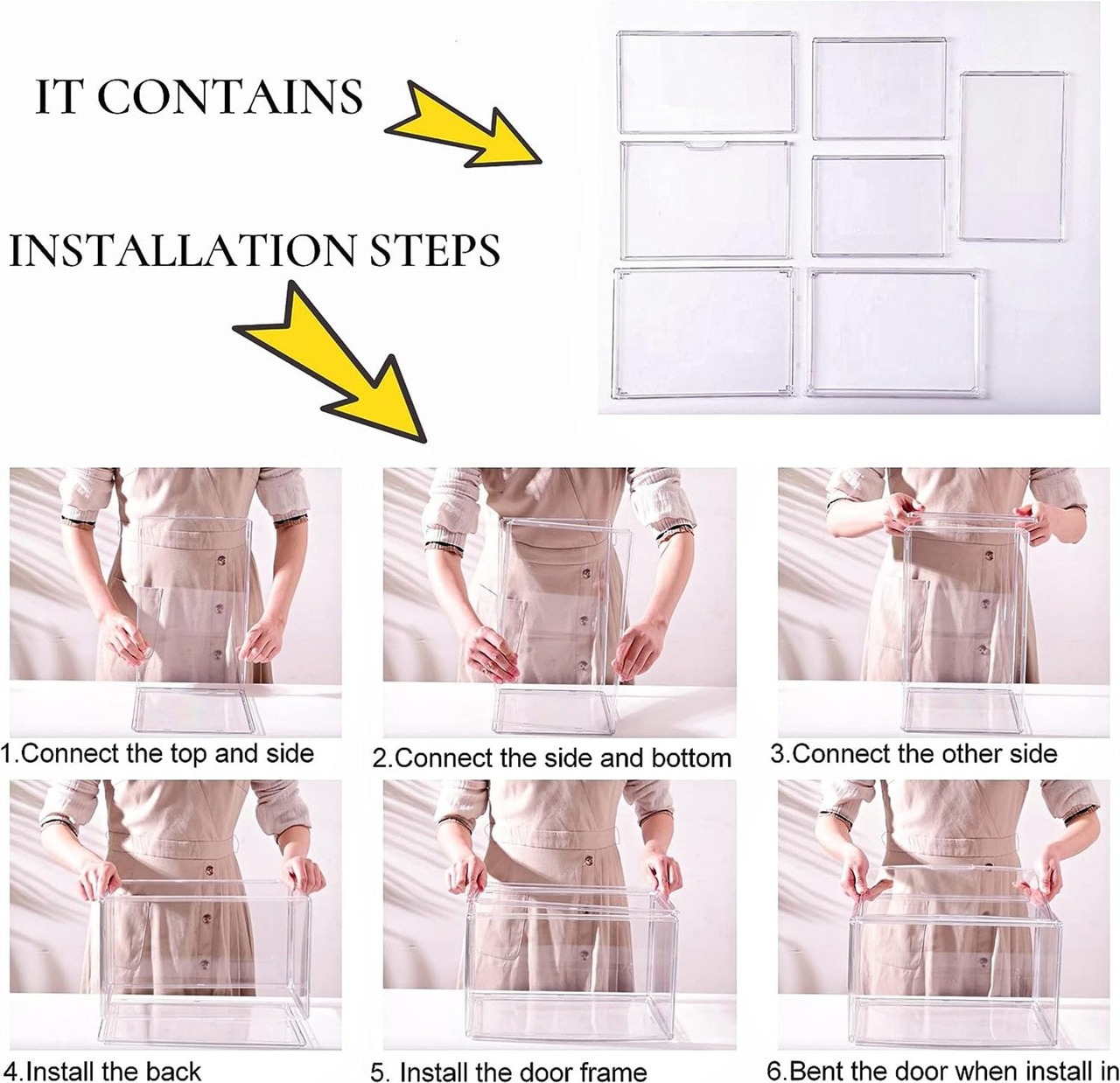 IT CONTAINS

INSTALLATION STEPS

1.Connect the top and side

2.Connect the side and bottom

3.Connect the other side

4.Install the back

5. Install the door frame

6.Bent the door when install in